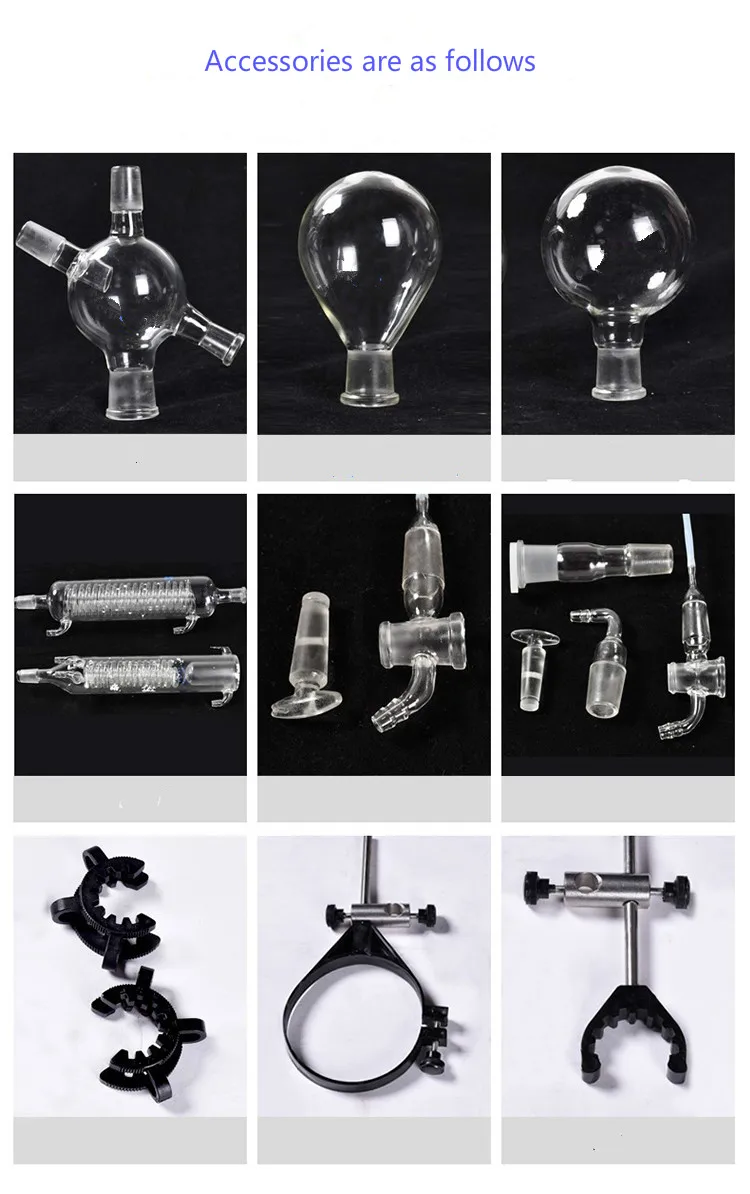 Accessories are as follows