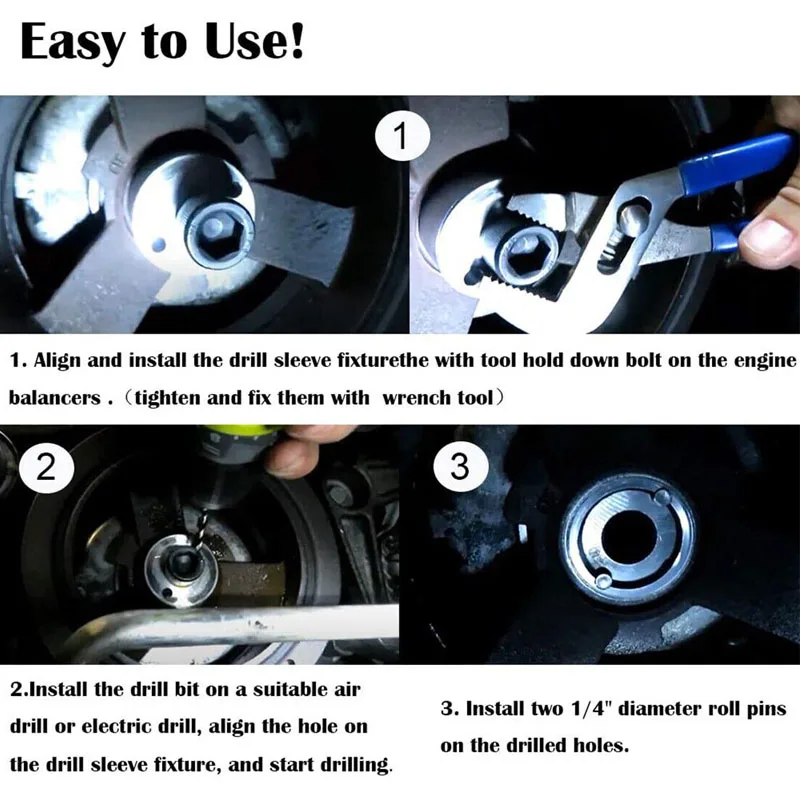 Easy to Use!

1

1. Align and install the drill sleeve fixturethe with tool hold down bolt on the engine balancers .（tighten and fix them with  wrench tool）

2

3

2.Install the drill bit on a suitable air drill or electric drill, align the hole on the drill sleeve fixture, and start drilling.

3. Install two 1/4" diameter roll pins on the drilled holes.