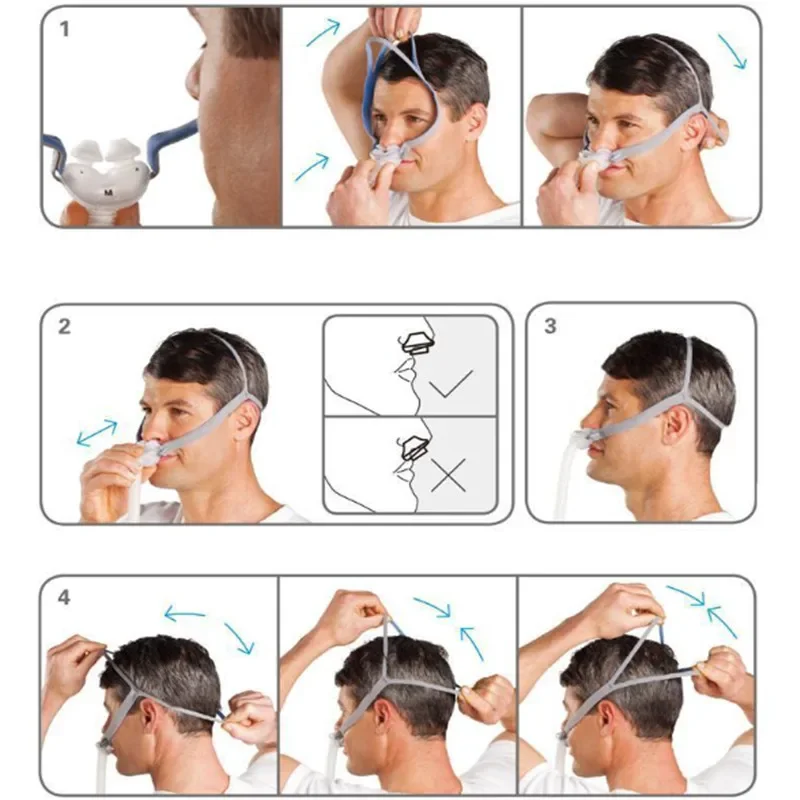 1

M

2

3

4