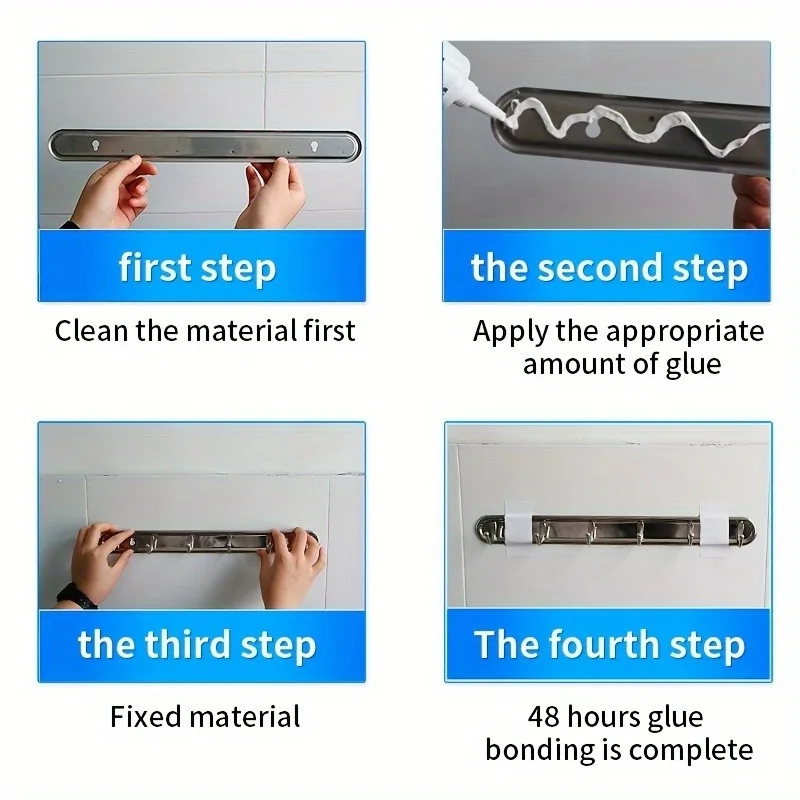 first step

Clean the material first

the second step

Apply the appropriate amount of glue

the third step

Fixed material

The fourth step

48 hours glue bonding is complete