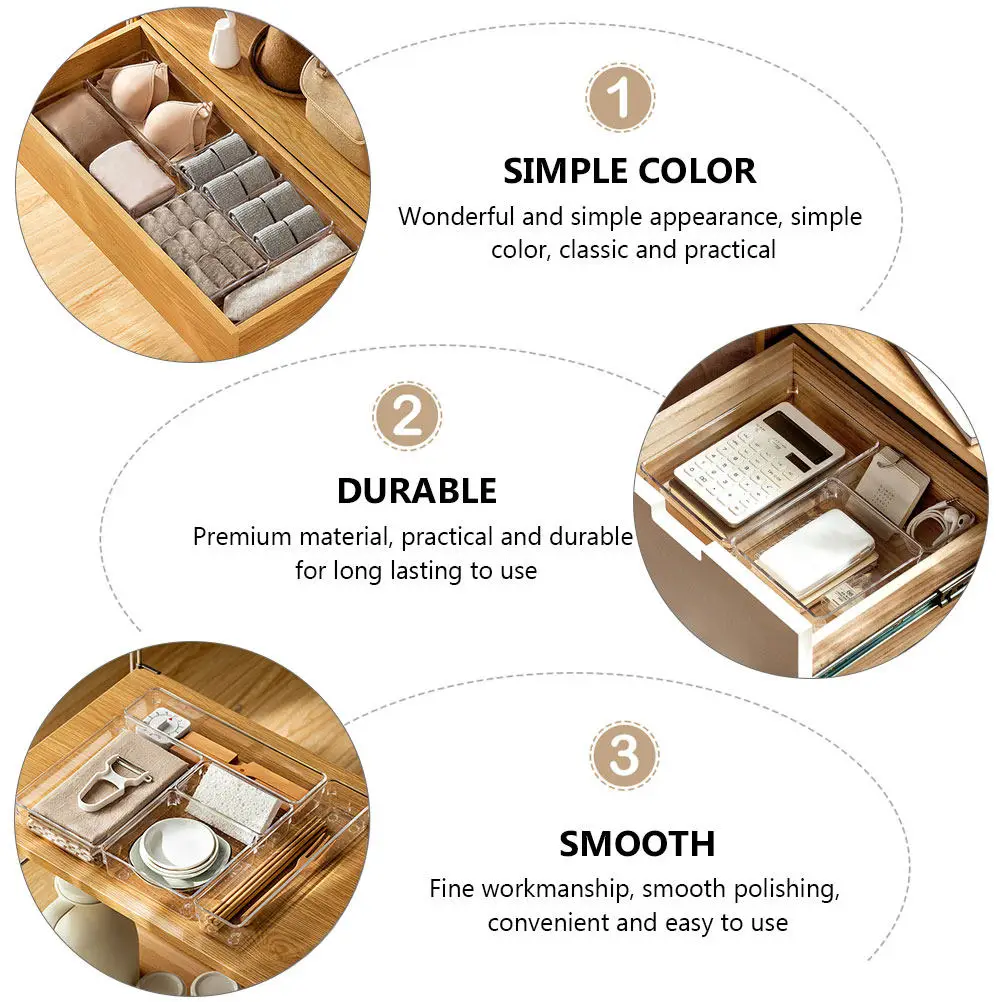 1

SIMPLE COLOR

Wonderful and simple appearance, simple color, classic and practical

2

DURABLE

Premium material, practical and durable for long lasting to use

3

SMOOTH

Fine workmanship, smooth polishing, convenient and easy to use