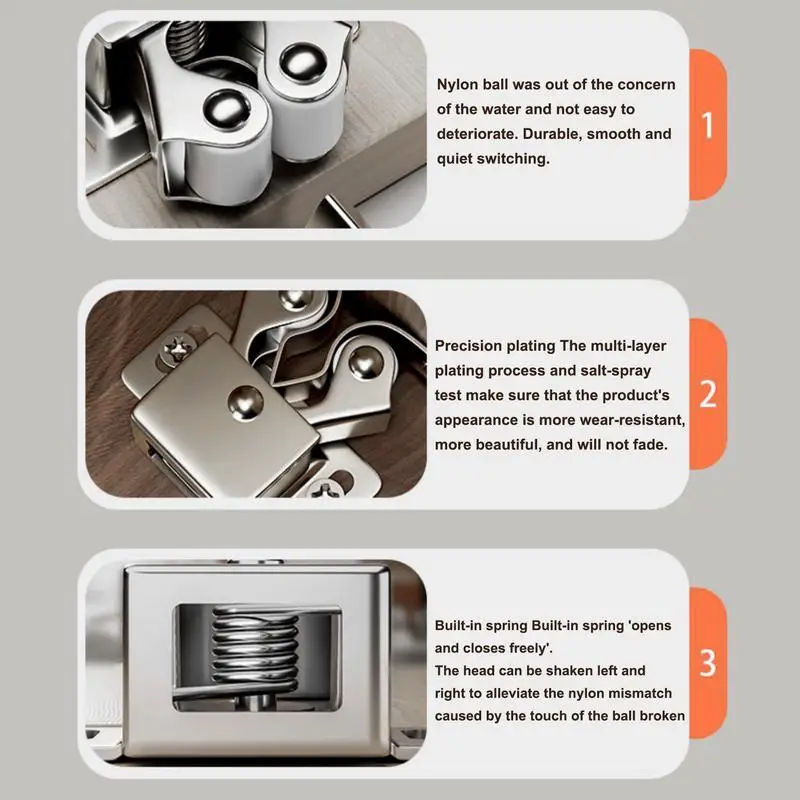 Nylon ball was out of the concern of the water and not easy to deteriorate. Durable, smooth and quiet switching.

1

Precision plating The multi-layer plating process and salt-spray test make sure that the product's appearance is more wear-resistant, more beautiful, and will not fade.

2

Built-in spring Built-in spring 'opens and closes freely'.
The head can be shaken left and right to alleviate the nylon mismatch caused by the touch of the ball broken

3