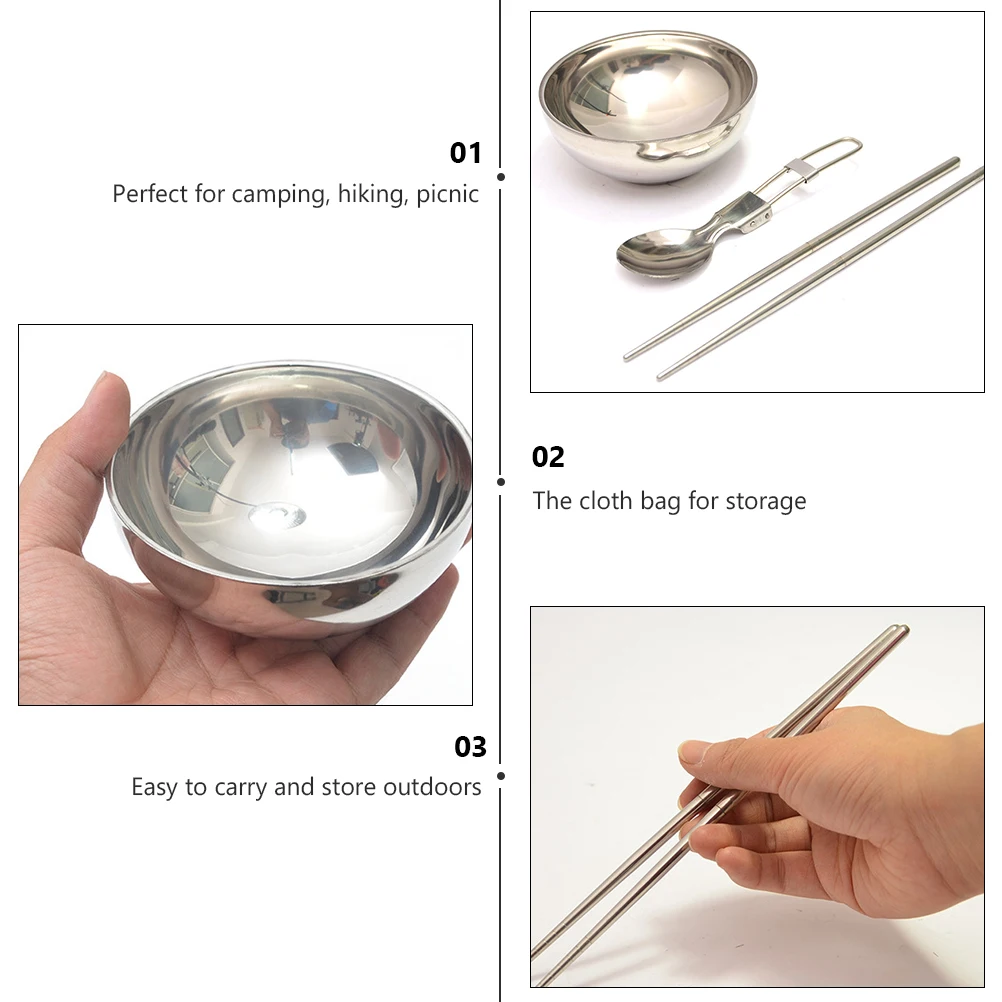 01
Perfect for camping, hiking, picnic

02
The cloth bag for storage

03
Easy to carry and store outdoors