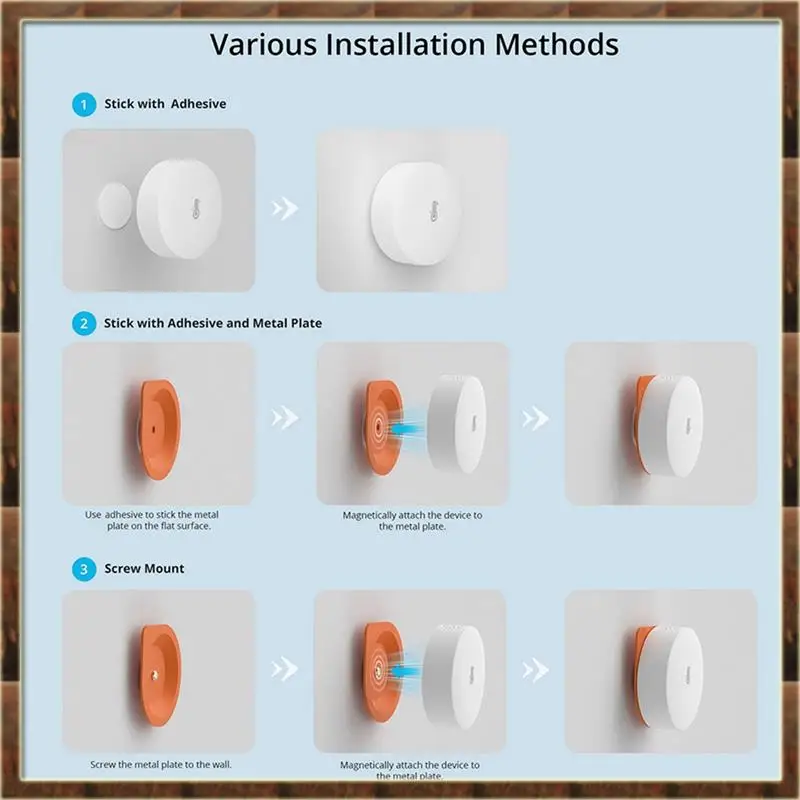 Various Installation Methods

1 Stick with Adhesive

2 Stick with Adhesive and Metal Plate

Use adhesive to stick the metal plate on the flat surface.

Magnetically attach the device to the metal plate.

3 Screw Mount

Screw the metal plate to the wall.

Magnetically attach the device to the metal plate.