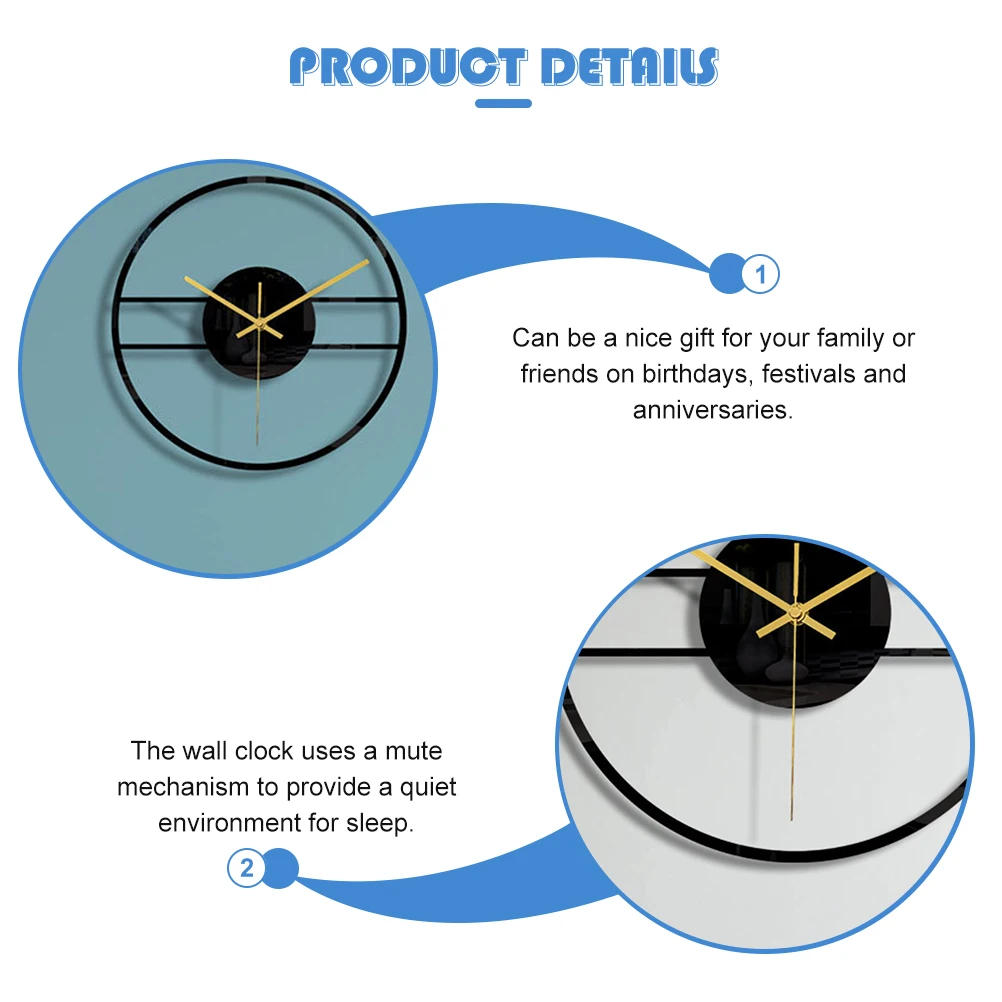 PRODUCT DETAILS

1

Can be a nice gift for your family or friends on birthdays, festivals and anniversaries.

The wall clock uses a mute mechanism to provide a quiet environment for sleep.

2