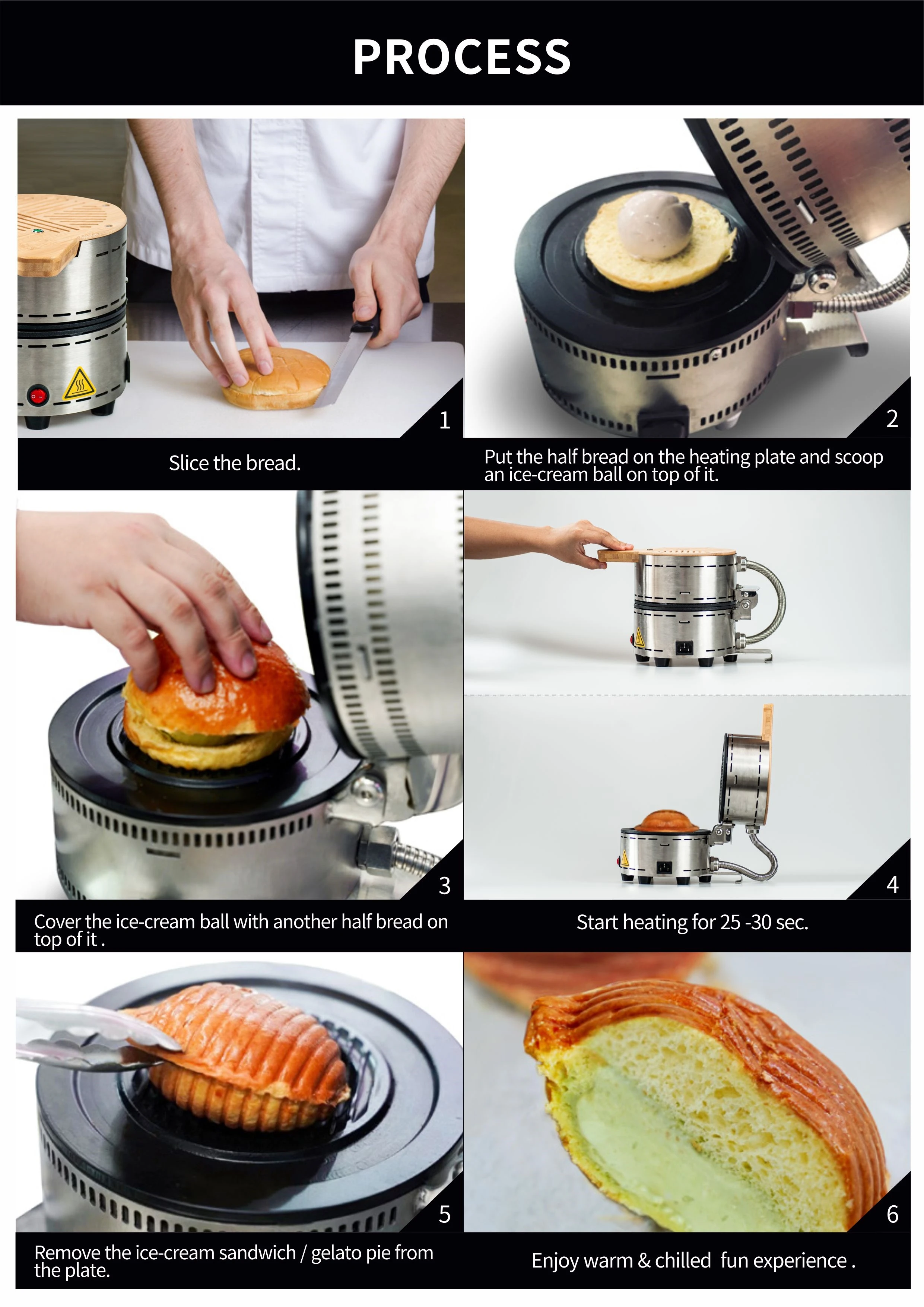 PROCESS

1

Slice the bread.

2

Put the half bread on the heating plate and scoop an ice-cream ball on top of it.

3

Cover the ice-cream ball with another half bread on top of it .

4

Start heating for 25 -30 sec.

5

Remove the ice-cream sandwich / gelato pie from the plate.

6

Enjoy warm & chilled fun experience .