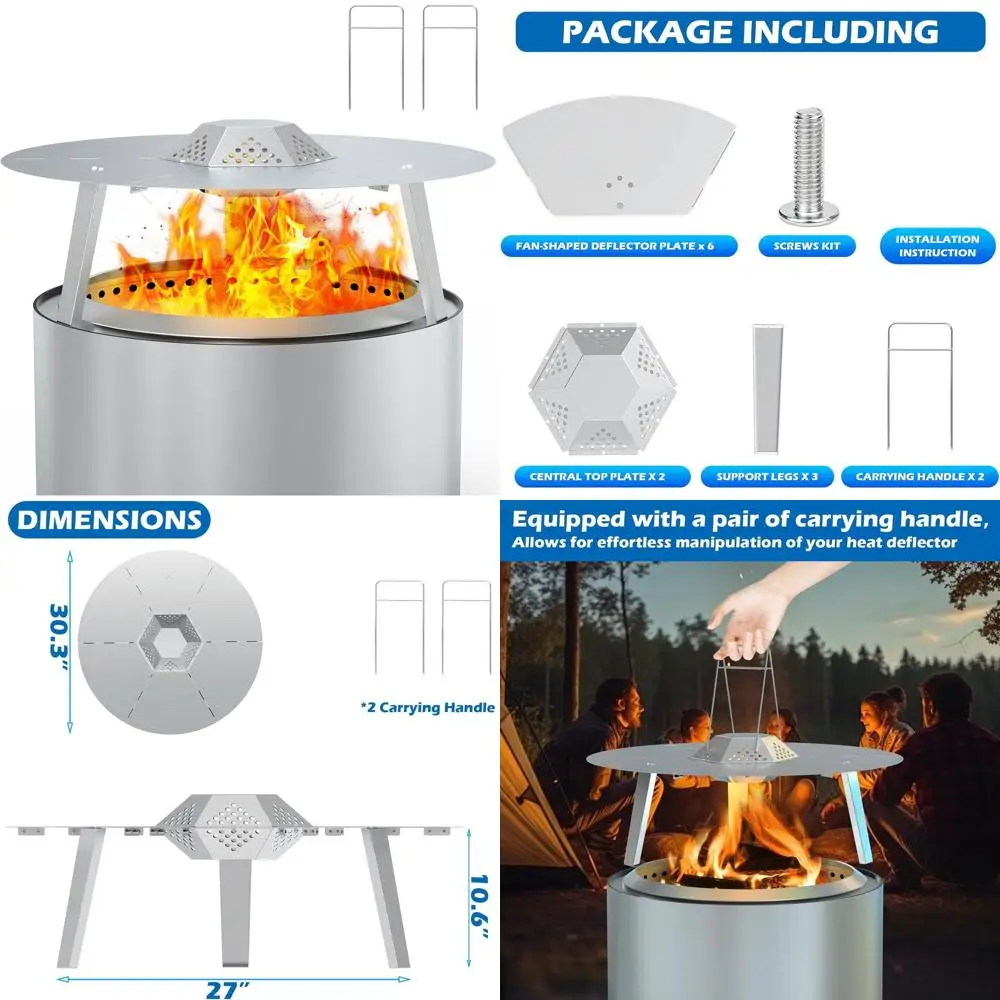 PACKAGE INCLUDING

FAN-SHAPED DEFLECTOR PLATE x 6

SCREWS KIT

INSTALLATION INSTRUCTION

CENTRAL TOP PLATE X 2

SUPPORT LEGS X 3

CARRYING HANDLE X 2

DIMENSIONS

30.3"

*2 Carrying Handle

10.6"

27"

Equipped with a pair of carrying handle,
Allows for effortless manipulation of your heat deflector