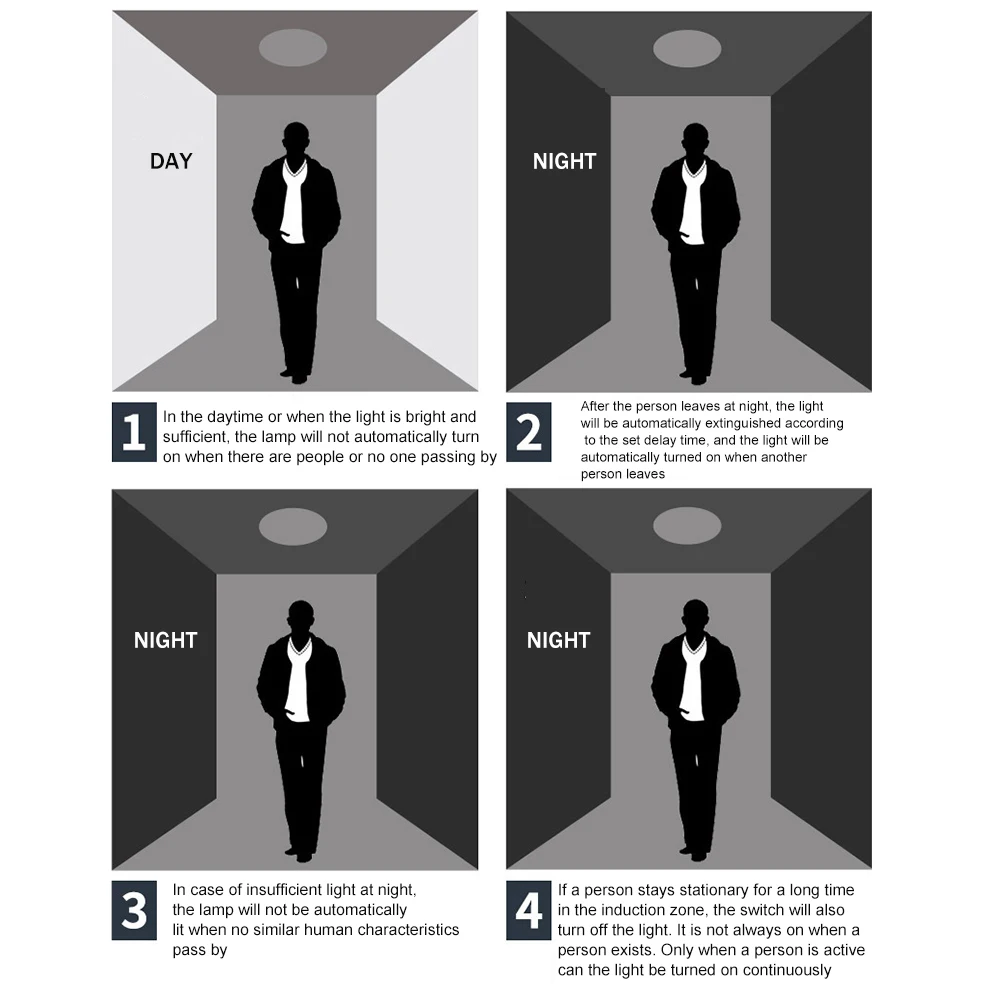 DAY

1 In the daytime or when the light is bright and sufficient, the lamp will not automatically turn on when there are people or no one passing by

NIGHT

2 After the person leaves at night, the light will be automatically extinguished according to the set delay time, and the light will be automatically turned on when another person leaves

NIGHT

3 In case of insufficient light at night, the lamp will not be automatically lit when no similar human characteristics pass by

NIGHT

4 If a person stays stationary for a long time in the induction zone, the switch will also turn off the light. It is not always on when a person exists. Only when a person is active can the light be turned on continuously