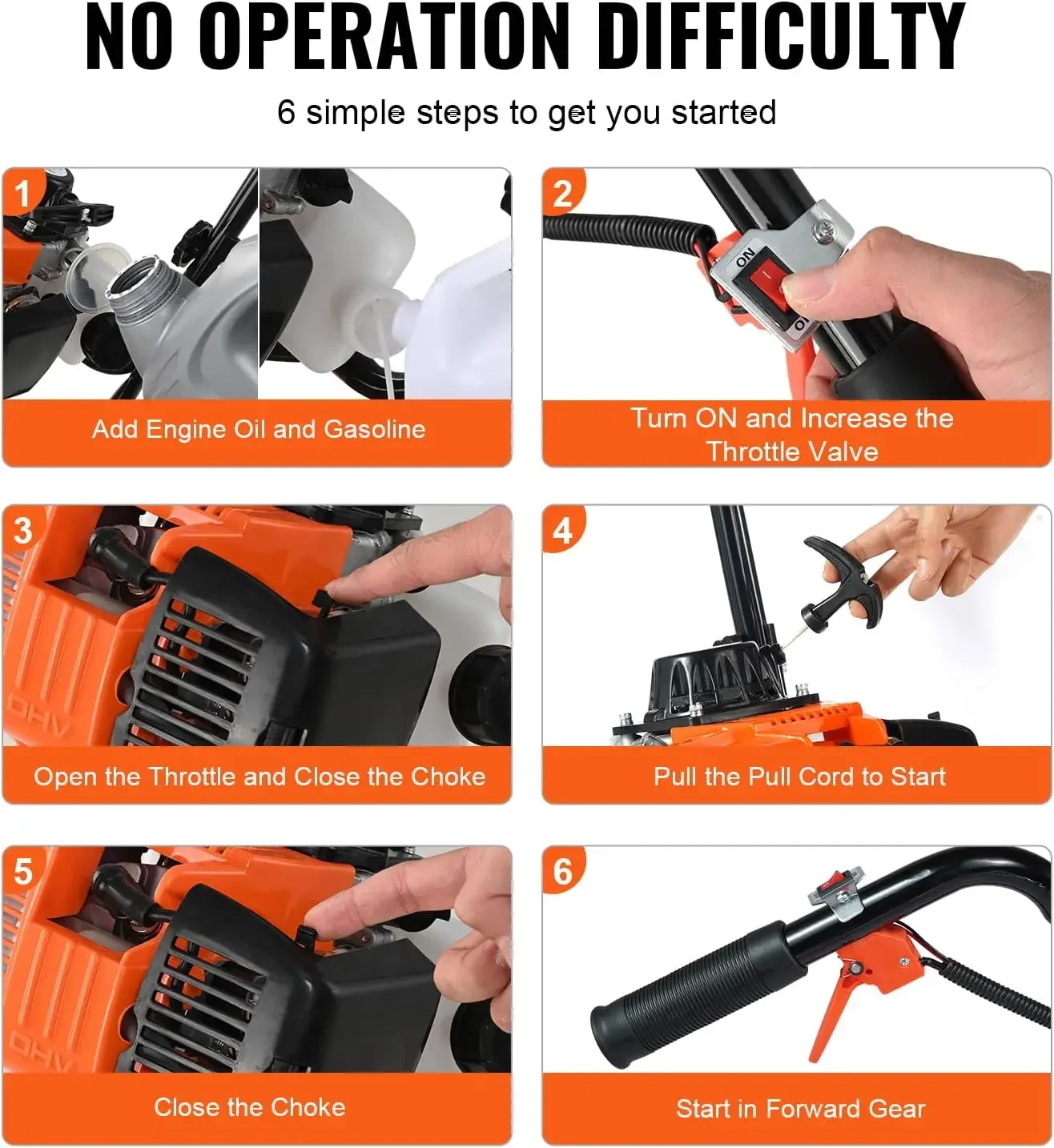 NO OPERATION DIFFICULTY

6 simple steps to get you started

1

Add Engine Oil and Gasoline

2

ON

O

Turn ON and Increase the Throttle Valve

3

OHV

Open the Throttle and Close the Choke

4

Pull the Pull Cord to Start

5

OHV

Close the Choke

6

Start in Forward Gear