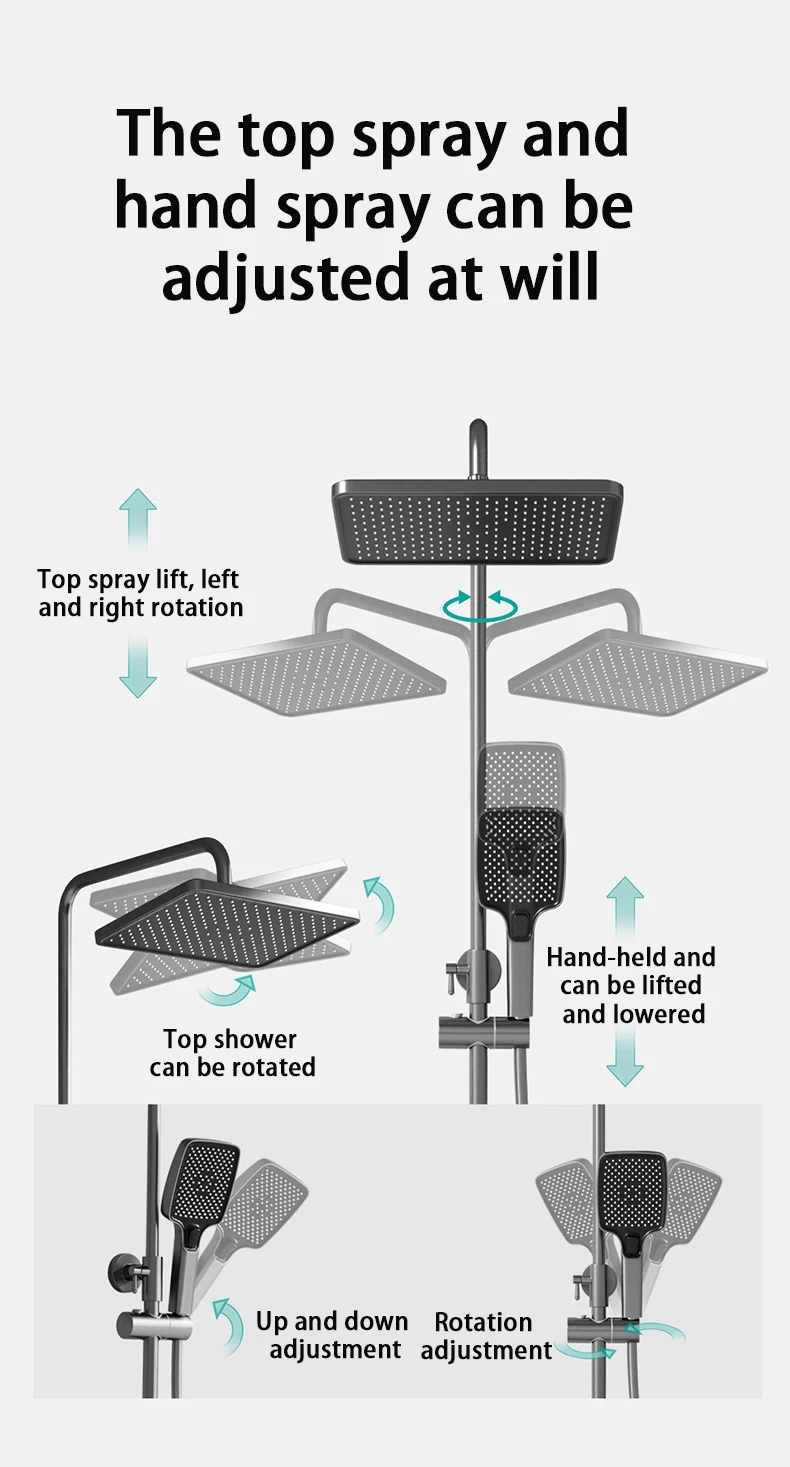 The top spray and hand spray can be adjusted at will

Top spray lift, left and right rotation

Top shower can be rotated

Hand-held and can be lifted and lowered

Up and down adjustment

Rotation adjustment