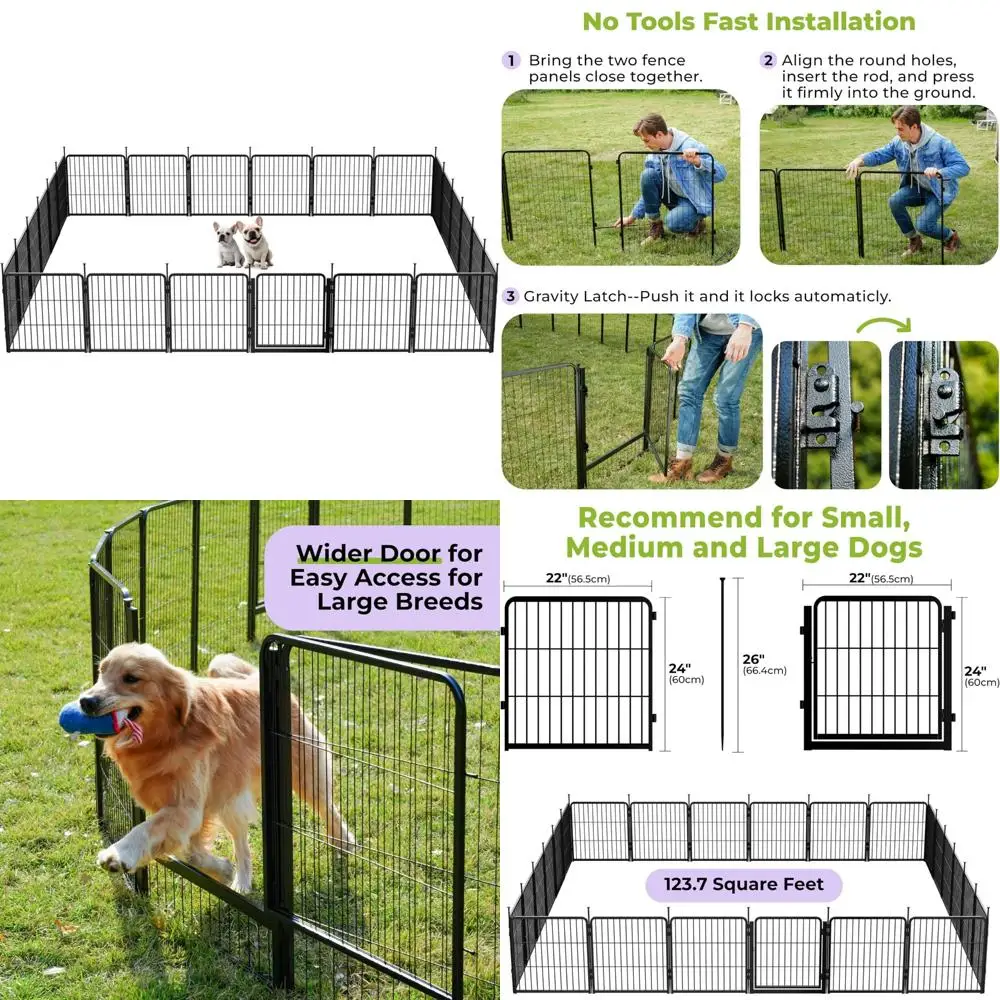 No Tools Fast Installation

1 Bring the two fence panels close together.

2 Align the round holes, insert the rod, and press it firmly into the ground.

3 Gravity Latch--Push it and it locks automaticly.

Wider Door for Easy Access for Large Breeds

Recommend for Small, Medium and Large Dogs

22"(56.5cm)

24" (60cm)

26" (66.4cm)

22"(56.5cm)

24" (60cm)

123.7 Square Feet