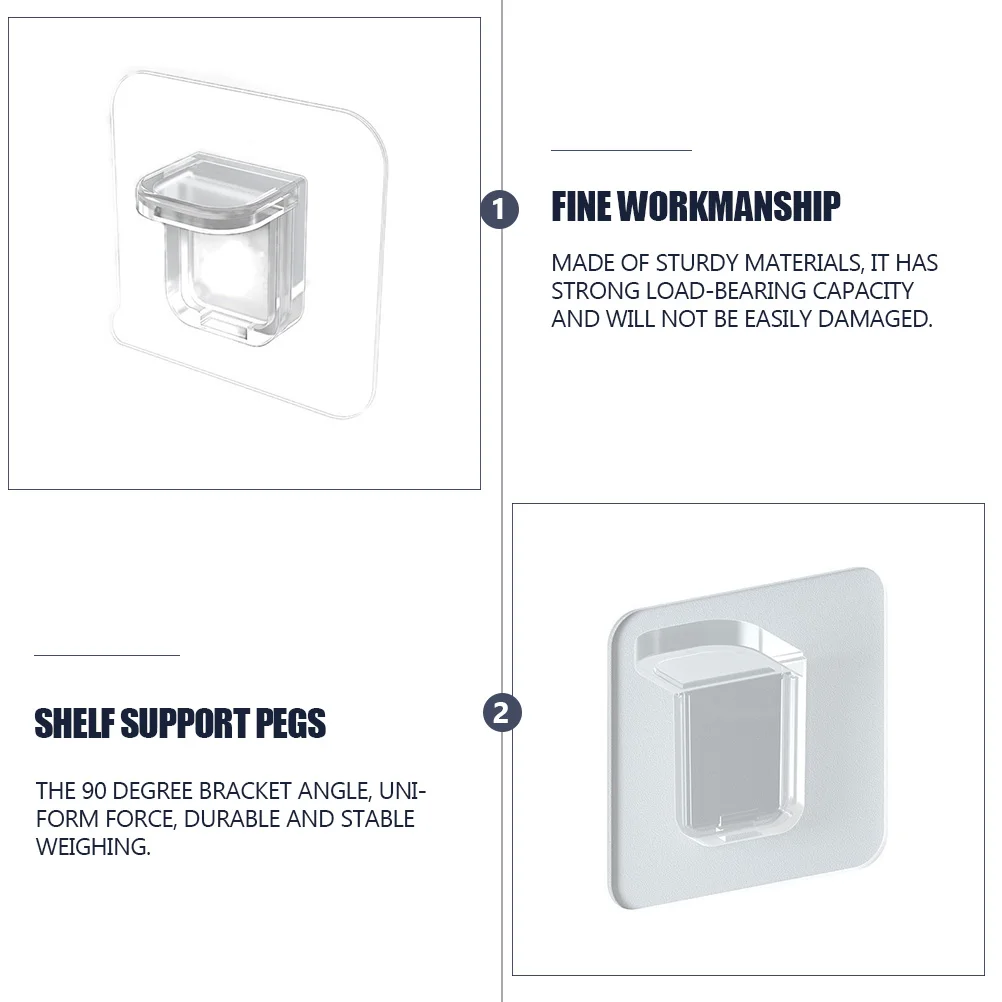 1

FINE WORKMANSHIP

MADE OF STURDY MATERIALS, IT HAS STRONG LOAD-BEARING CAPACITY AND WILL NOT BE EASILY DAMAGED.

2

SHELF SUPPORT PEGS

THE 90 DEGREE BRACKET ANGLE, UNIFORM FORCE, DURABLE AND STABLE WEIGHING.