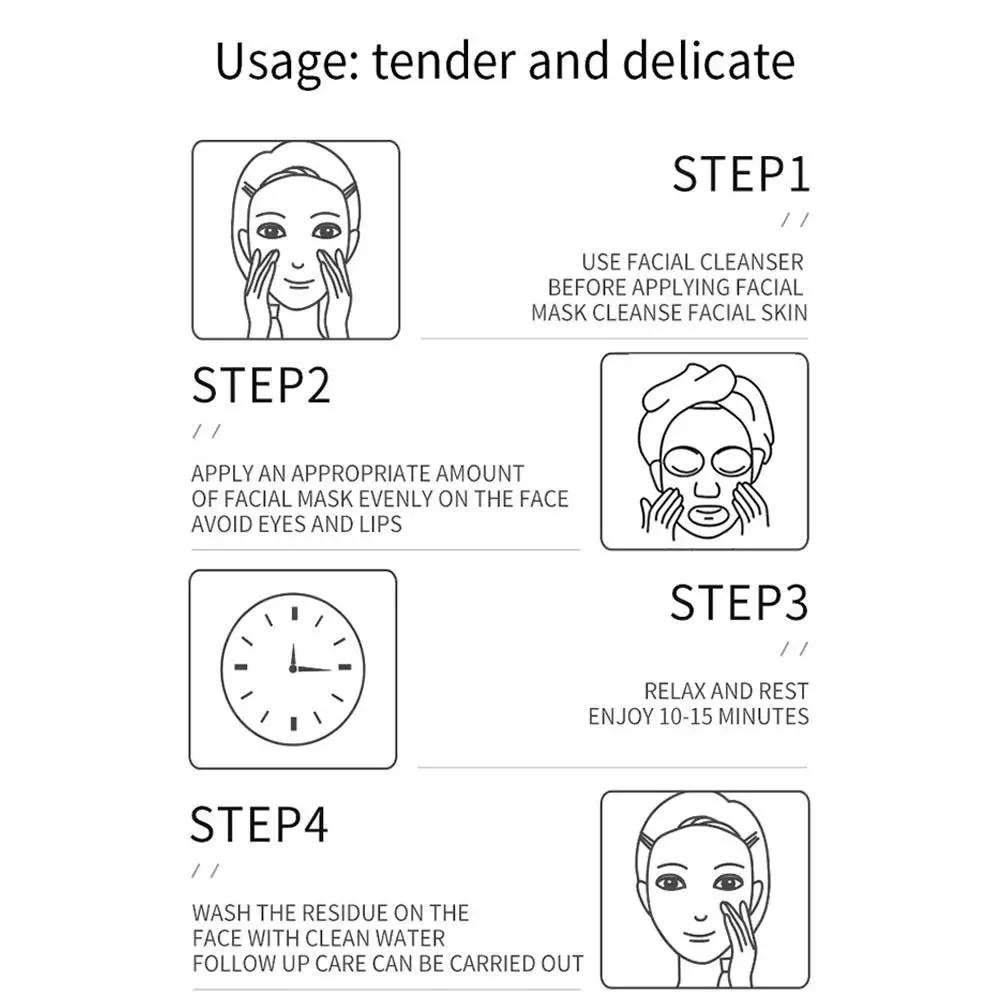 Usage: tender and delicate

STEP1
/ /
USE FACIAL CLEANSER BEFORE APPLYING FACIAL MASK CLEANSE FACIAL SKIN

STEP2
/ /
APPLY AN APPROPRIATE AMOUNT OF FACIAL MASK EVENLY ON THE FACE AVOID EYES AND LIPS

STEP3
/ /
RELAX AND REST ENJOY 10-15 MINUTES

STEP4
/ /
WASH THE RESIDUE ON THE FACE WITH CLEAN WATER FOLLOW UP CARE CAN BE CARRIED OUT