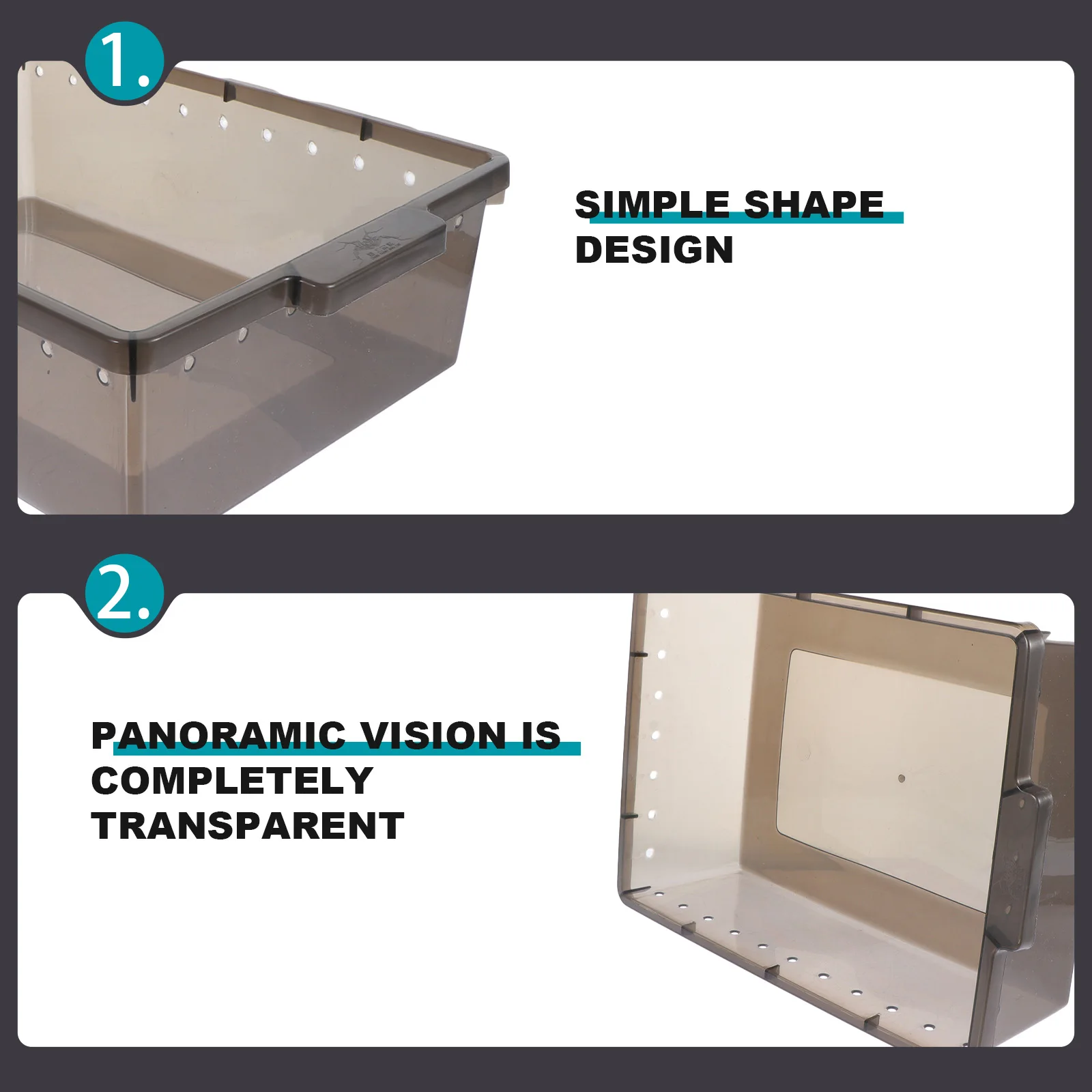 1.

SIMPLE SHAPE DESIGN

2.

PANORAMIC VISION IS COMPLETELY TRANSPARENT