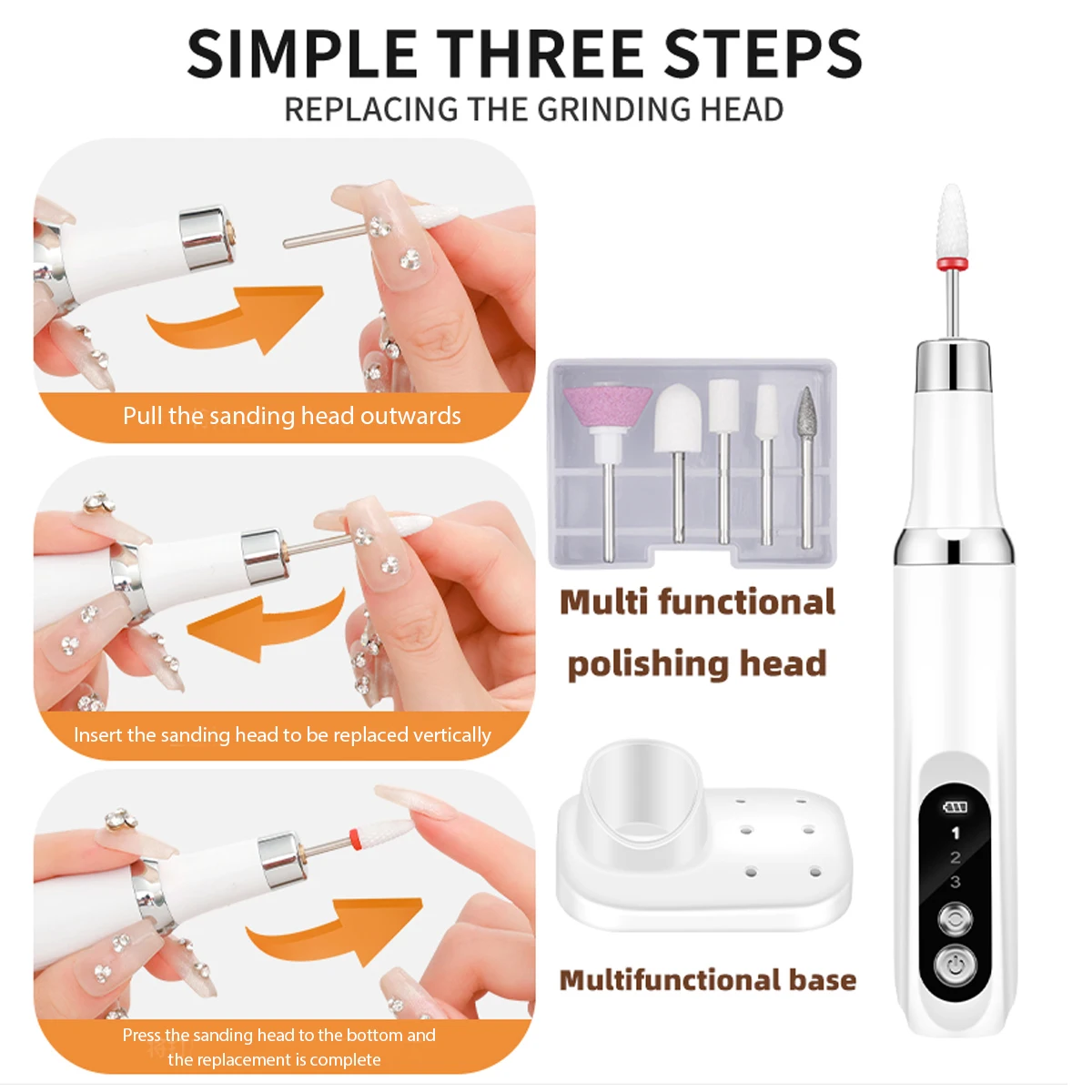 SIMPLE THREE STEPS
REPLACING THE GRINDING HEAD

Pull the sanding head outwards

Insert the sanding head to be replaced vertically

Press the sanding head to the bottom and the replacement is complete

Multi functional polishing head

Multifunctional base

1
2
3