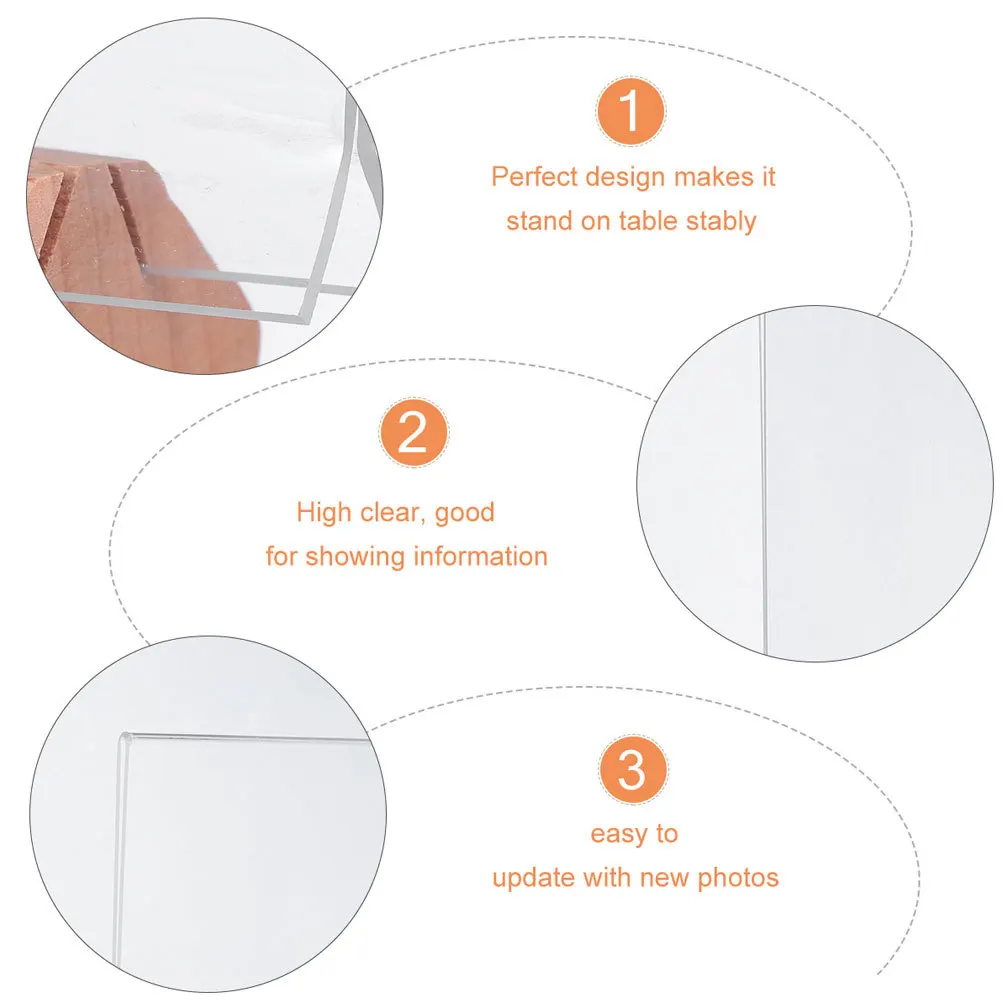 1

Perfect design makes it stand on table stably

2

High clear, good for showing information

3

easy to update with new photos