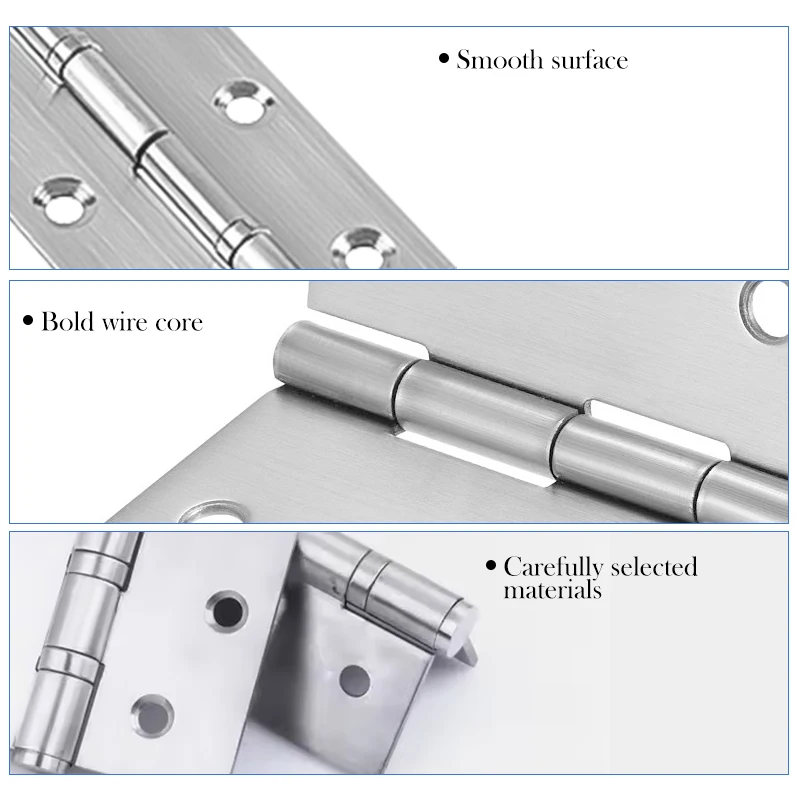 • Smooth surface

• Bold wire core

• Carefully selected materials