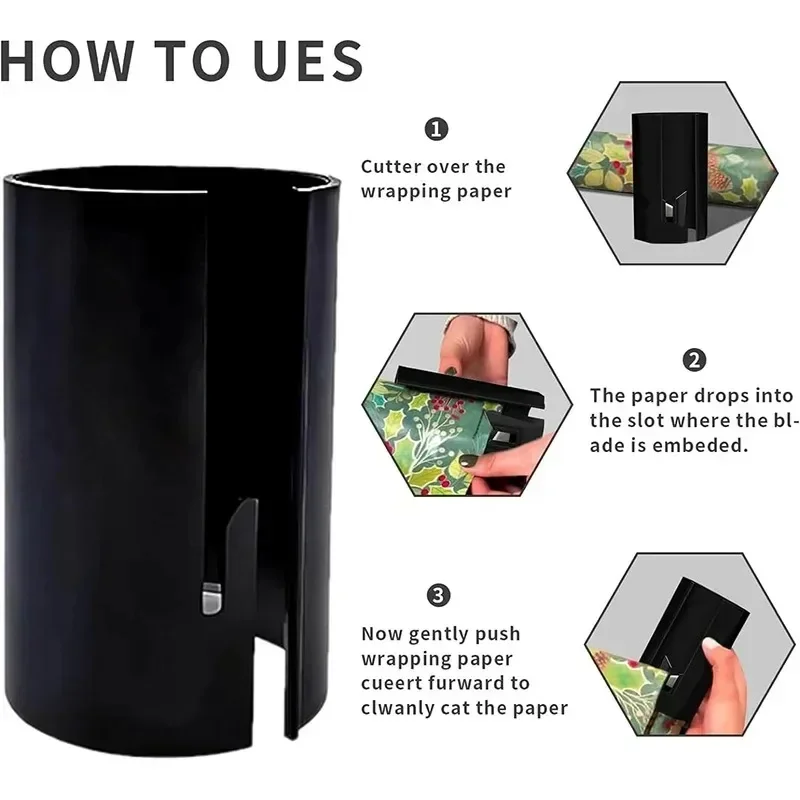 HOW TO UES

1

Cutter over the wrapping paper

2

The paper drops into the slot where the blade is embeded.

3

Now gently push wrapping paper cueert furward to clwanly cat the paper