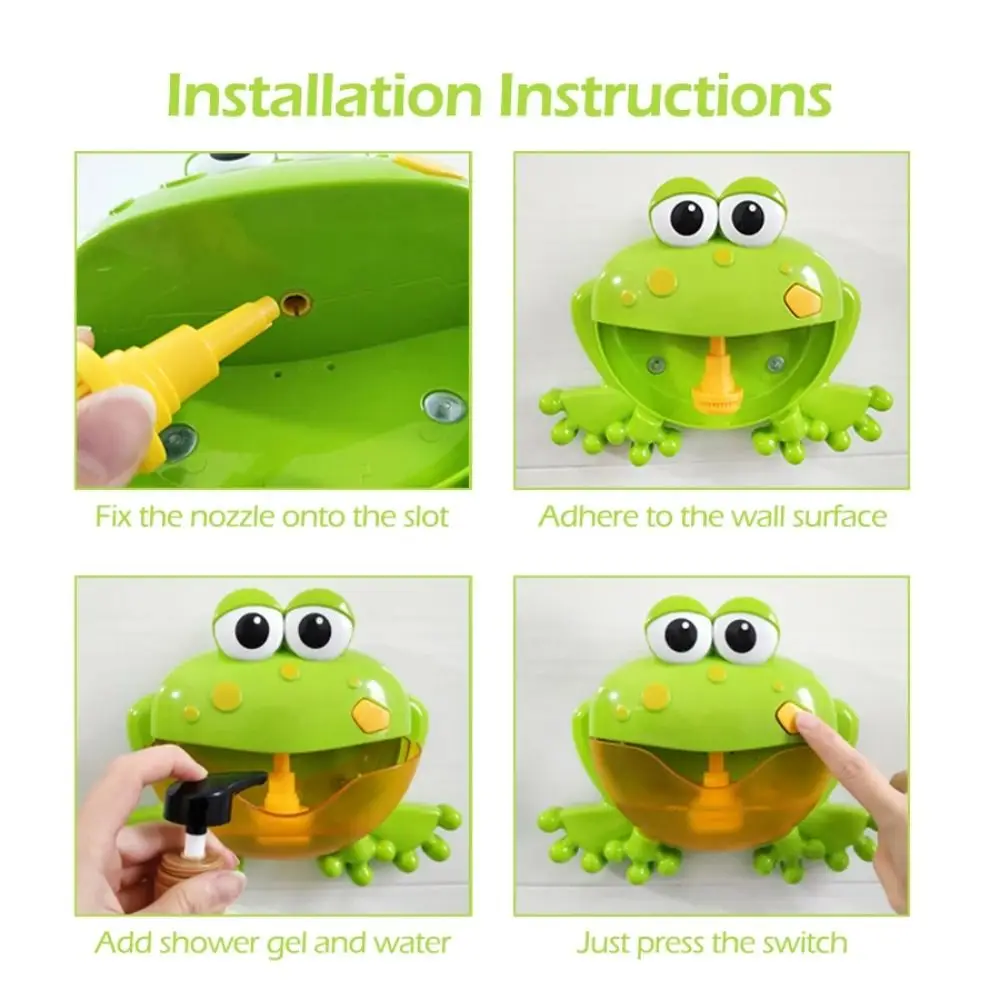 Installation Instructions

Fix the nozzle onto the slot

Adhere to the wall surface

Add shower gel and water

Just press the switch