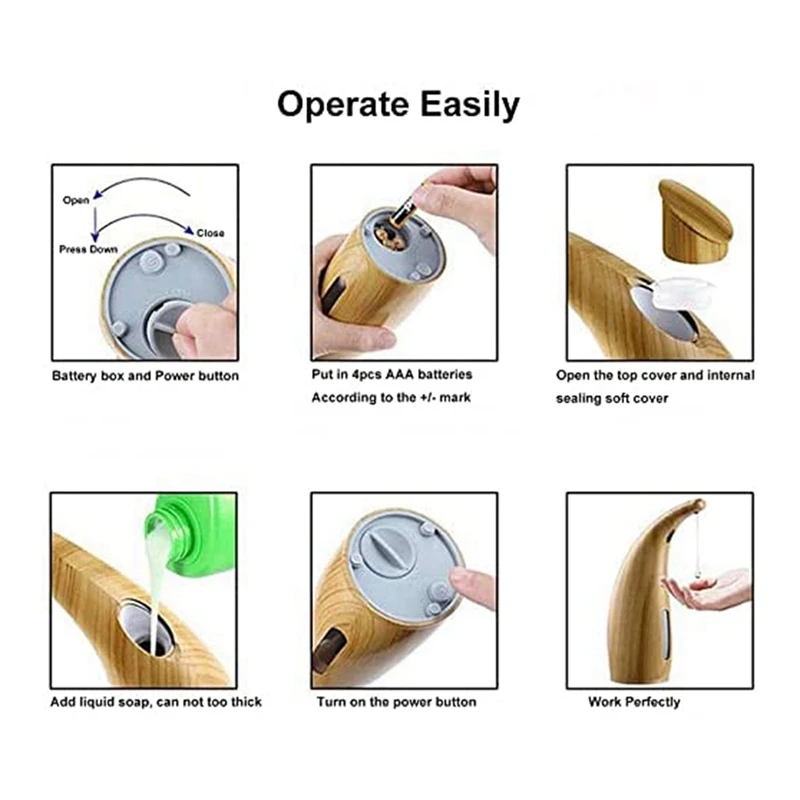 Operate Easily

Open

Close

Press Down

Battery box and Power button

Put in 4pcs AAA batteries According to the +/- mark

Open the top cover and internal sealing soft cover

Add liquid soap, can not too thick

Turn on the power button

Work Perfectly