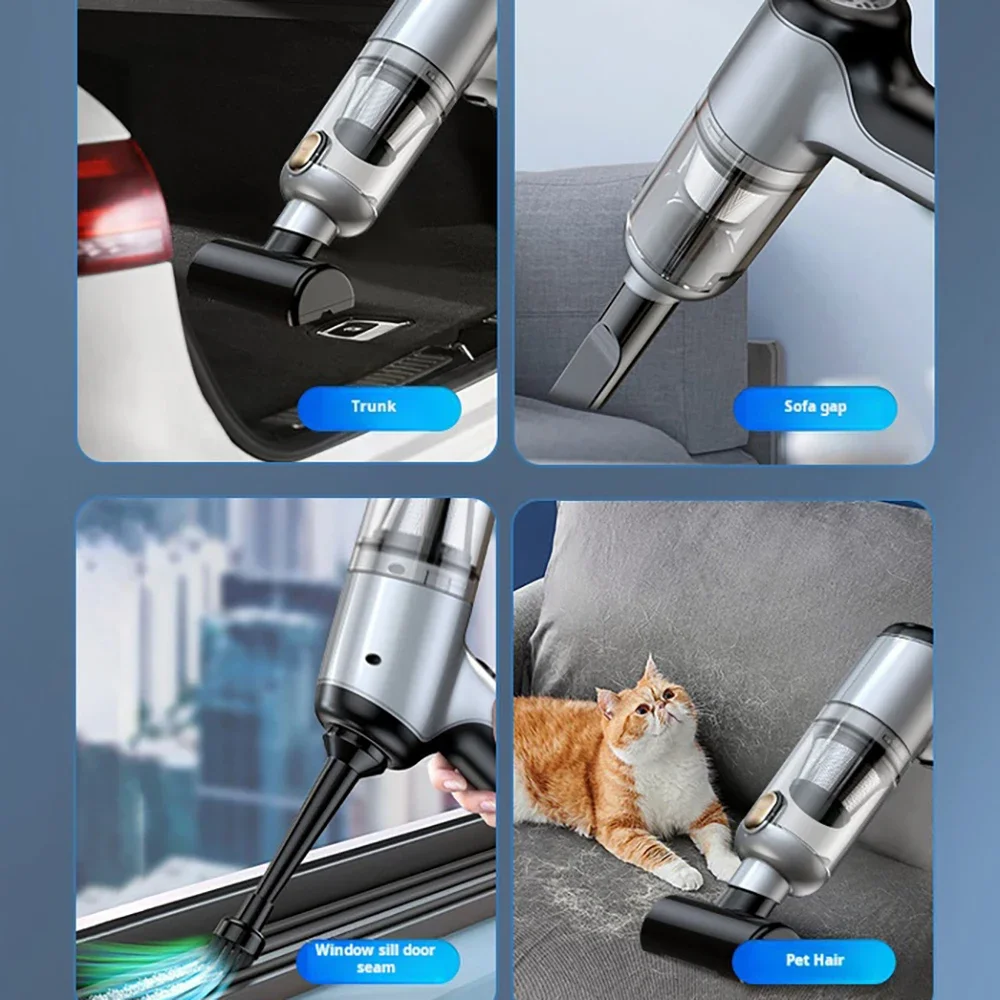 Trunk

Sofa gap

Window sill door seam

Pet Hair