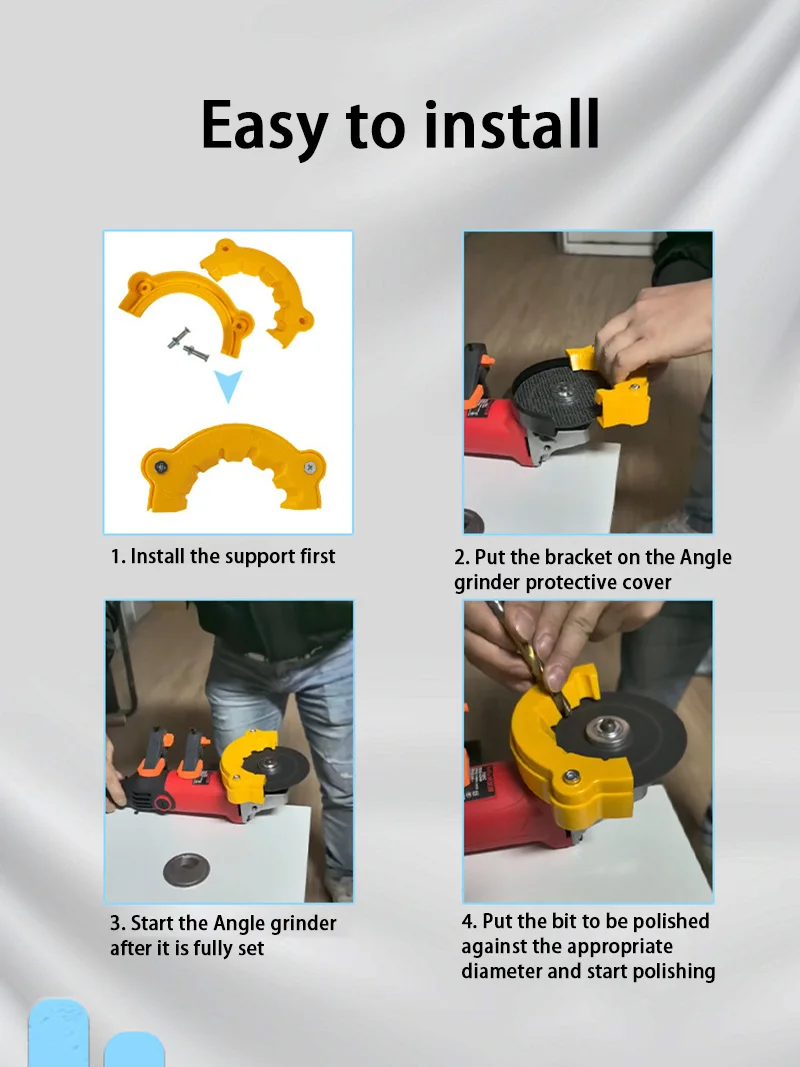 Easy to install

1. Install the support first

2. Put the bracket on the Angle grinder protective cover

3. Start the Angle grinder after it is fully set

4. Put the bit to be polished against the appropriate diameter and start polishing