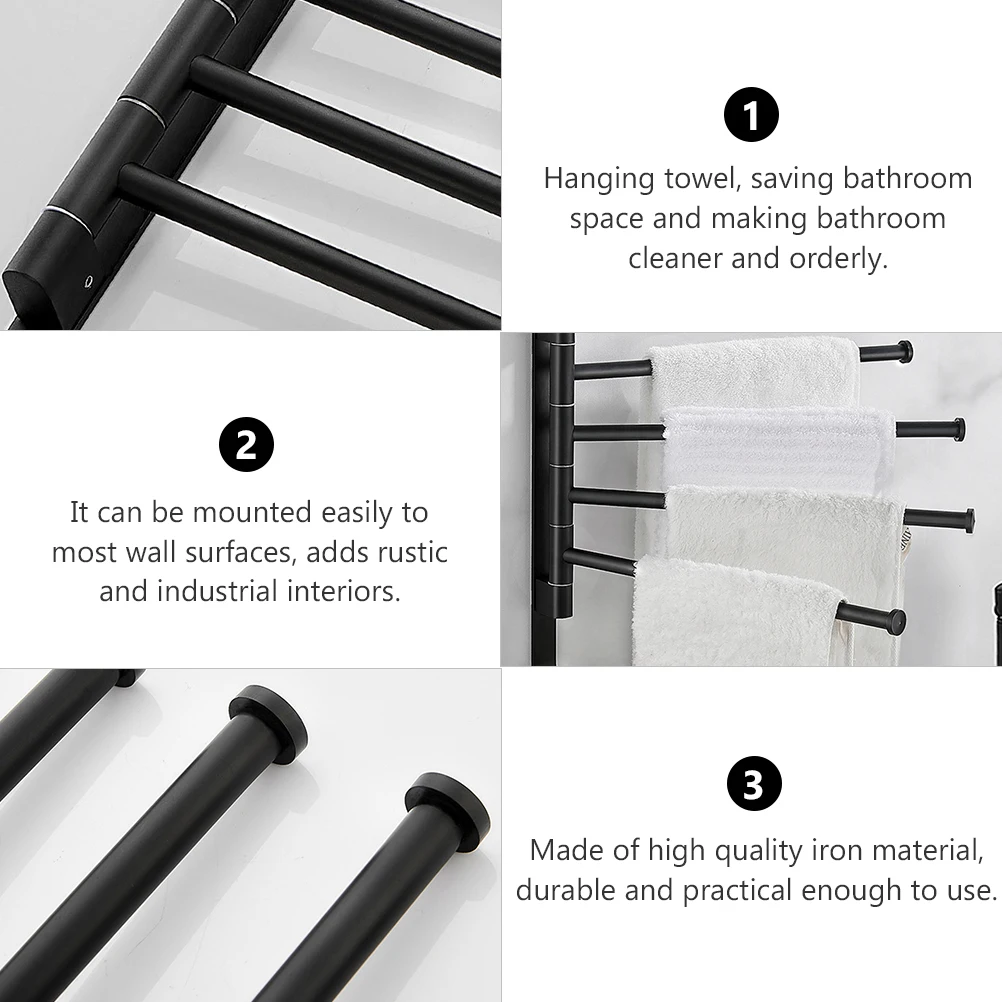 1

Hanging towel, saving bathroom space and making bathroom cleaner and orderly.

2

It can be mounted easily to most wall surfaces, adds rustic and industrial interiors.

3

Made of high quality iron material, durable and practical enough to use.