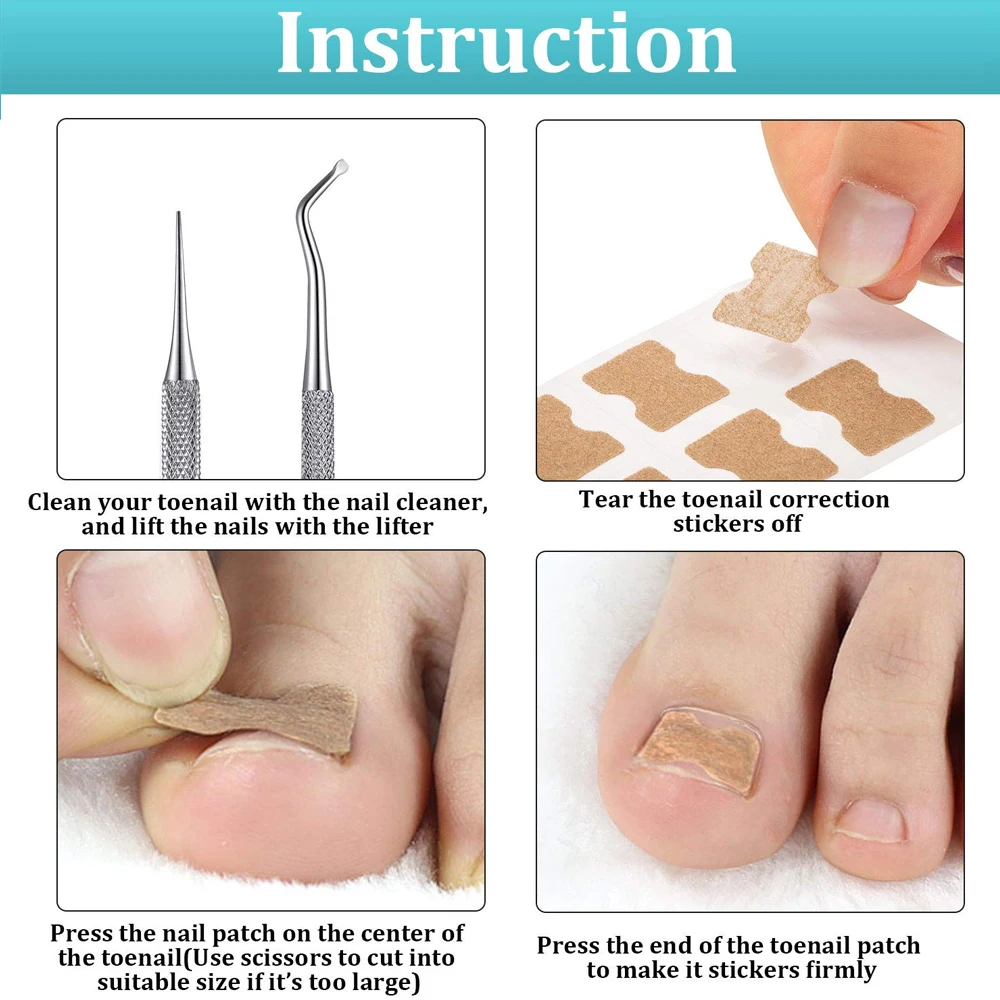 Instruction

Clean your toenail with the nail cleaner, and lift the nails with the lifter

Tear the toenail correction stickers off

Press the nail patch on the center of the toenail(Use scissors to cut into suitable size if it's too large)

Press the end of the toenail patch to make it stickers firmly