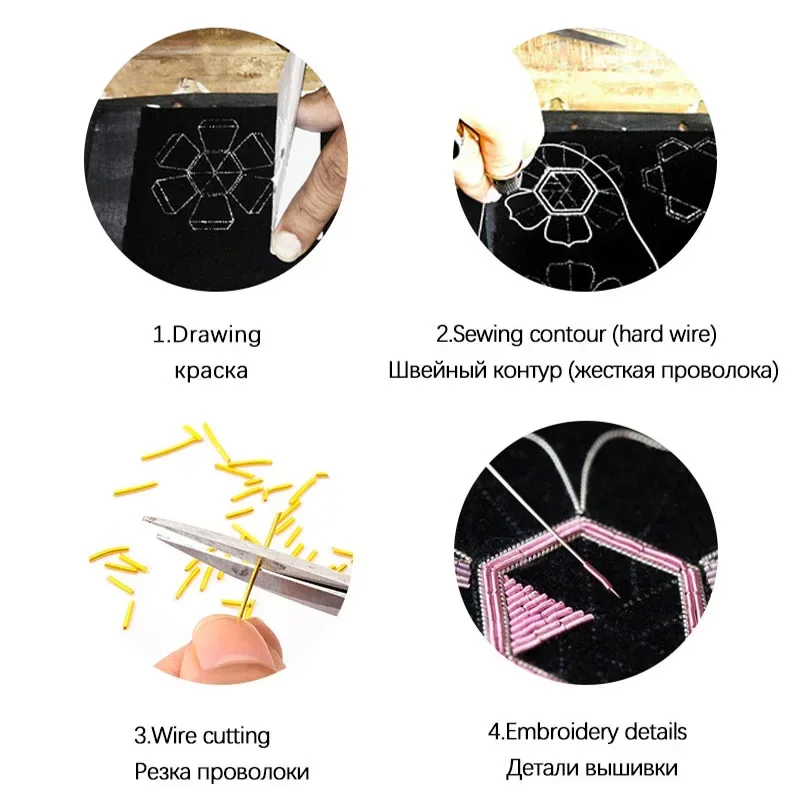 1.Drawing
краска

2.Sewing contour (hard wire)
Швейный контур (жесткая проволока)

3.Wire cutting
Резка проволоки

4.Embroidery details
Детали вышивки