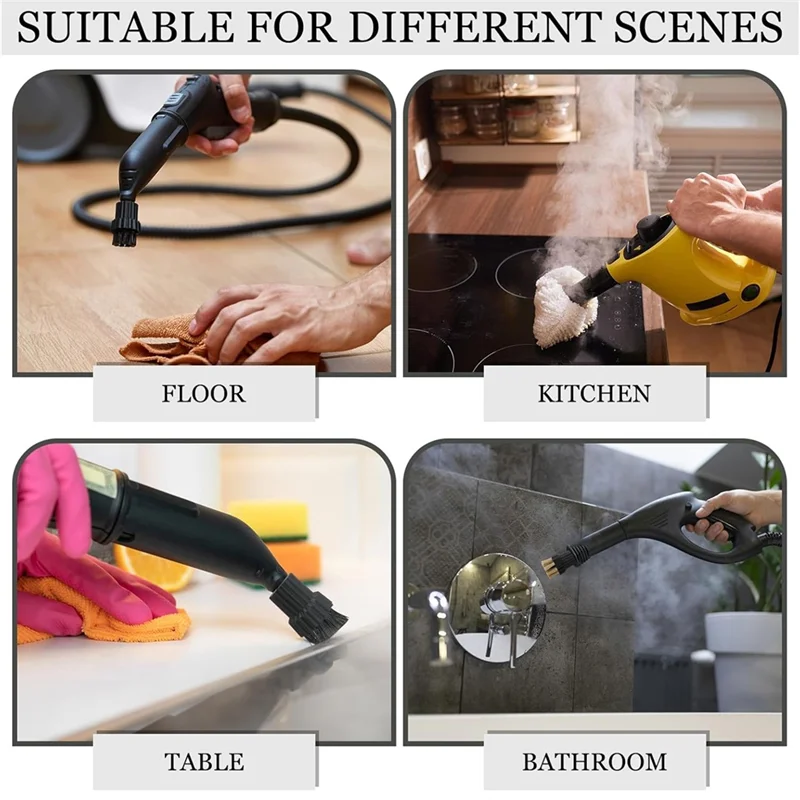 SUITABLE FOR DIFFERENT SCENES

FLOOR

KITCHEN

TABLE

BATHROOM