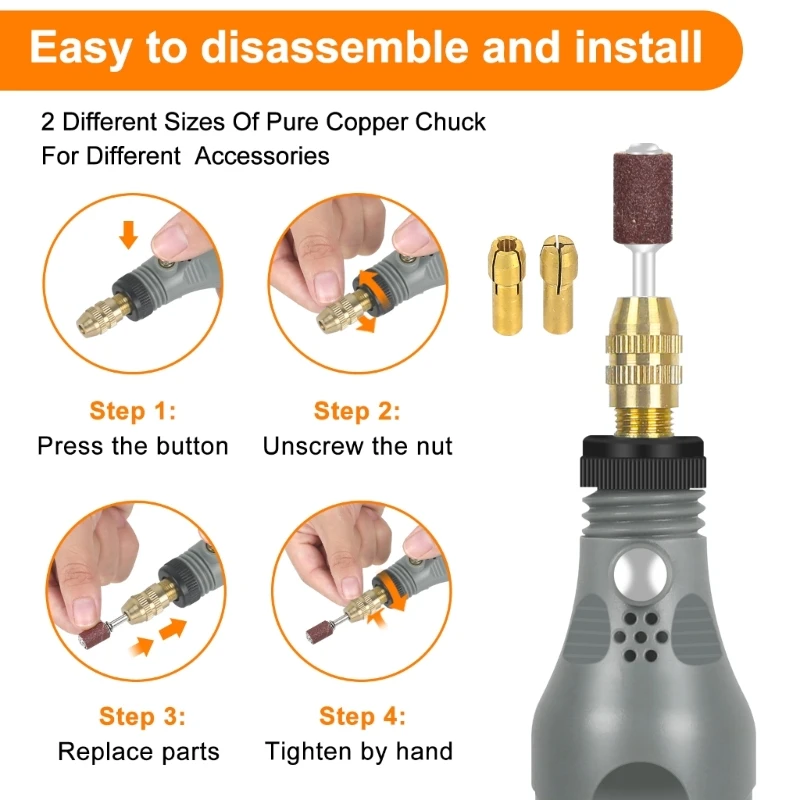 Easy to disassemble and install

2 Different Sizes Of Pure Copper Chuck For Different Accessories

Step 1:
Press the button

Step 2:
Unscrew the nut

Step 3:
Replace parts

Step 4:
Tighten by hand