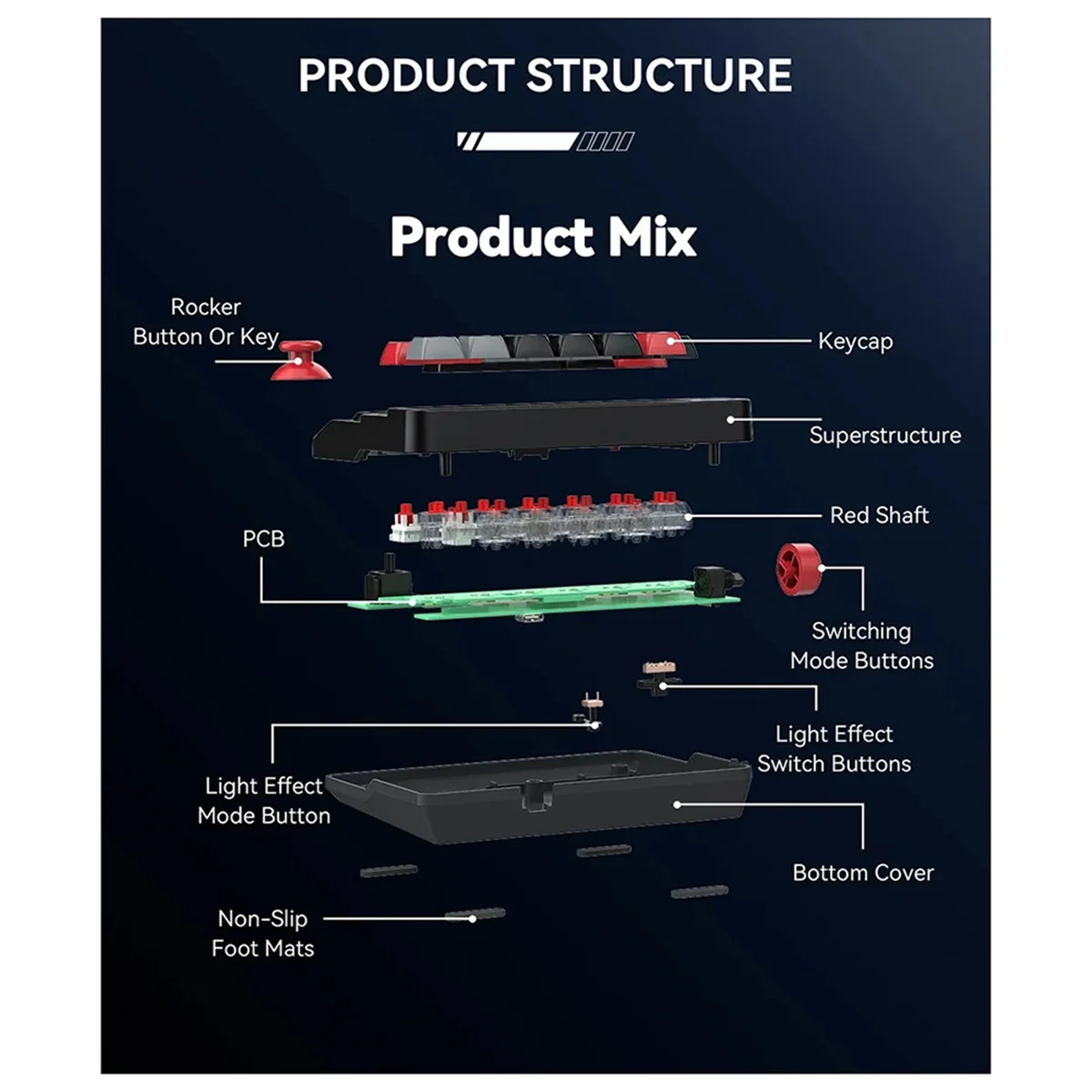 PRODUCT STRUCTURE

Product Mix

Rocker Button Or Key

Keycap

Superstructure

Red Shaft

PCB

Switching Mode Buttons

Light Effect Switch Buttons

Light Effect Mode Button

Bottom Cover

Non-Slip Foot Mats