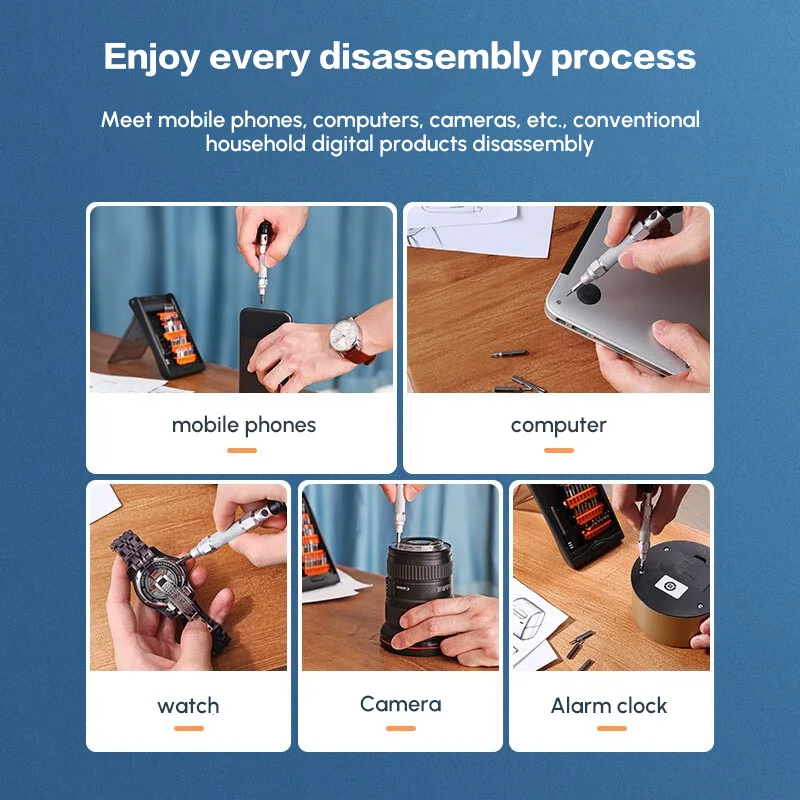 Enjoy every disassembly process

Meet mobile phones, computers, cameras, etc., conventional household digital products disassembly

mobile phones

computer

watch

Camera

Alarm clock