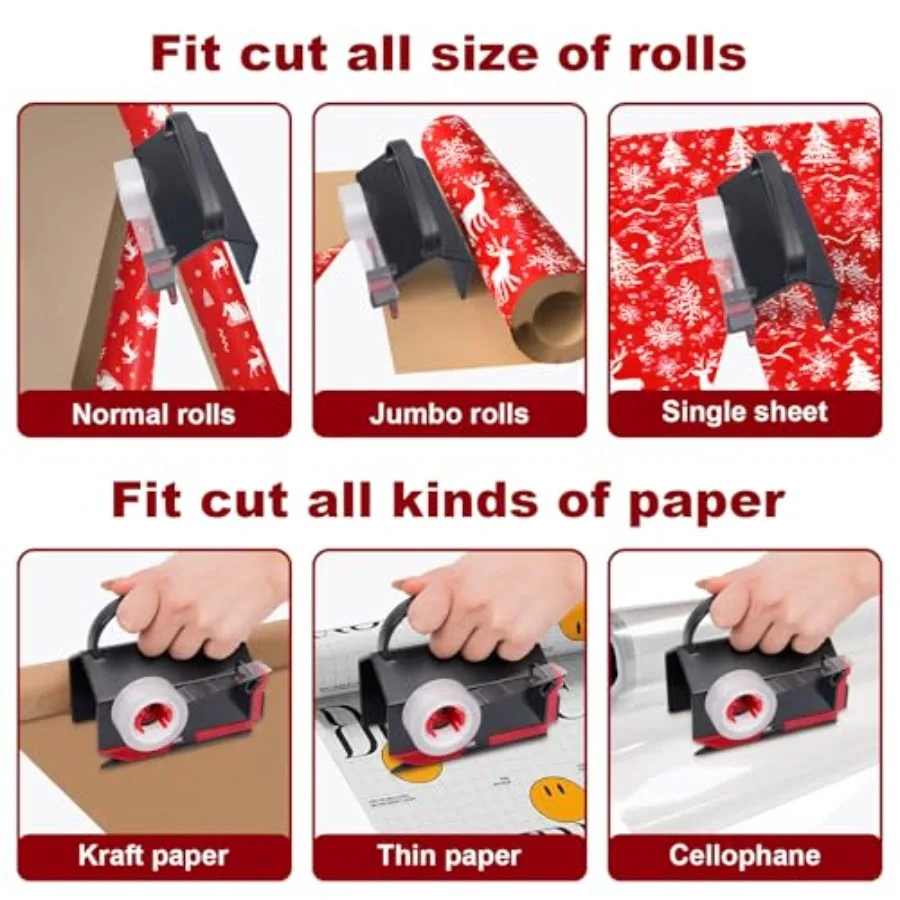 Fit cut all size of rolls

Normal rolls

Jumbo rolls

Single sheet

Fit cut all kinds of paper

Kraft paper

Thin paper

Cellophane