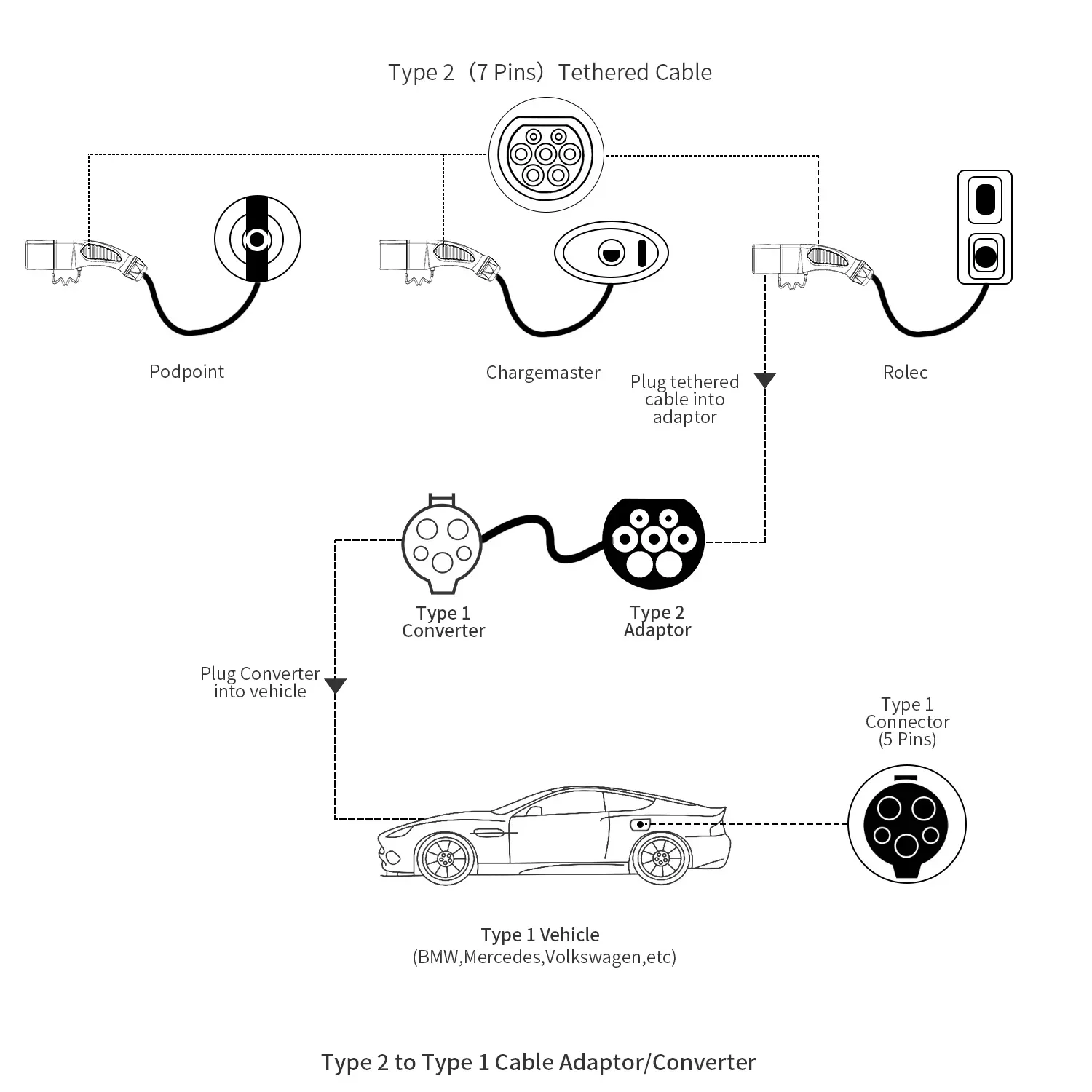 Type 2（7 Pins）Tethered Cable

Podpoint

Chargemaster

Rolec

Plug tethered cable into adaptor

Type 1 Converter

Type 2 Adaptor

Plug Converter into vehicle

Type 1 Connector (5 Pins)

Type 1 Vehicle
(BMW,Mercedes,Volkswagen,etc)

Type 2 to Type 1 Cable Adaptor/Converter