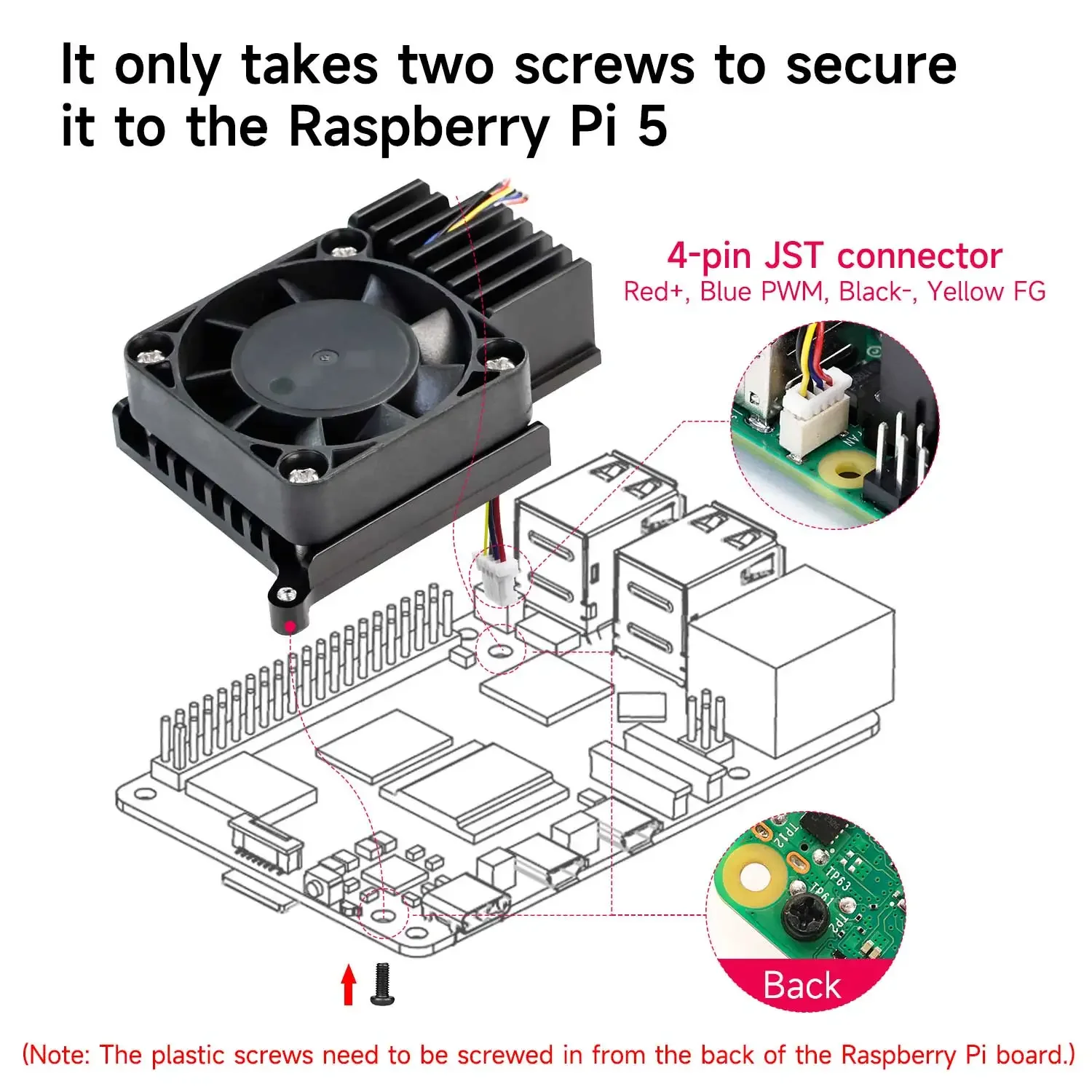 It only takes two screws to secure it to the Raspberry Pi 5

4-pin JST connector
Red+, Blue PWM, Black-, Yellow FG

FAN

TP12
TP63
TP61
TP2

Back

(Note: The plastic screws need to be screwed in from the back of the Raspberry Pi board.)