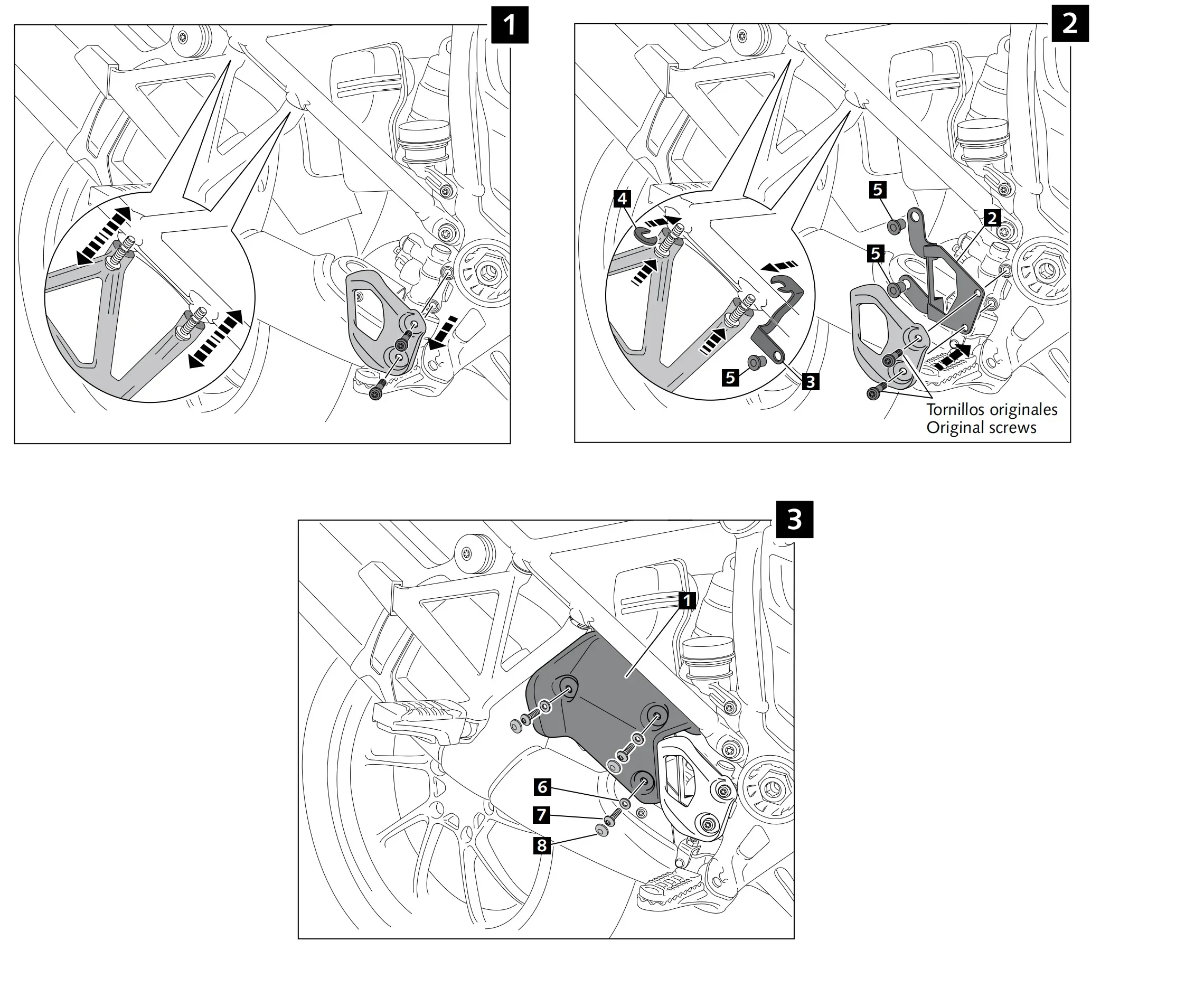 1

2

4

5

2

5

5

3

Tornillos originales
Original screws

3

1

6

7

8