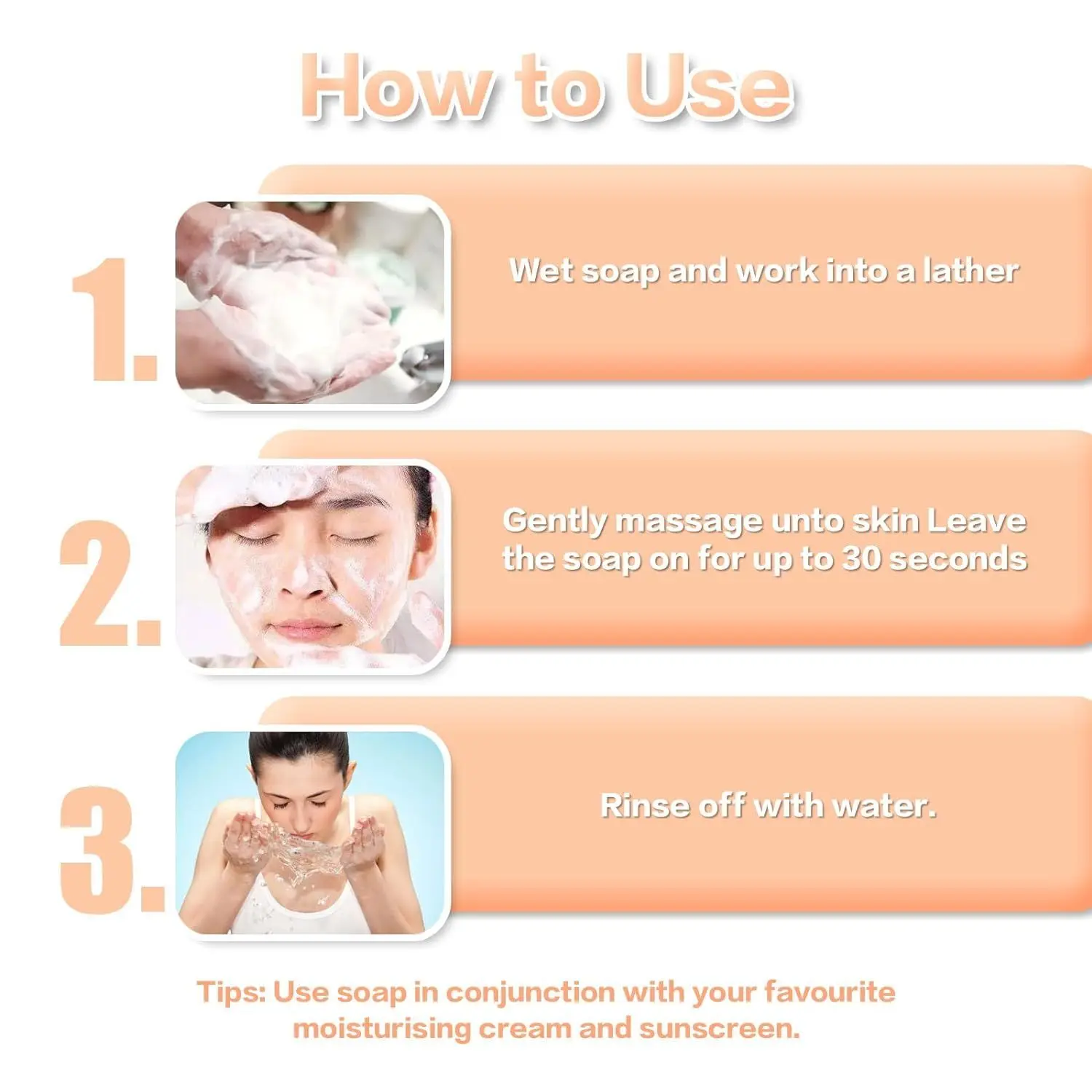 How to Use

1.

Wet soap and work into a lather

2.

Gently massage unto skin Leave the soap on for up to 30 seconds

3.

Rinse off with water.

Tips: Use soap in conjunction with your favourite moisturising cream and sunscreen.