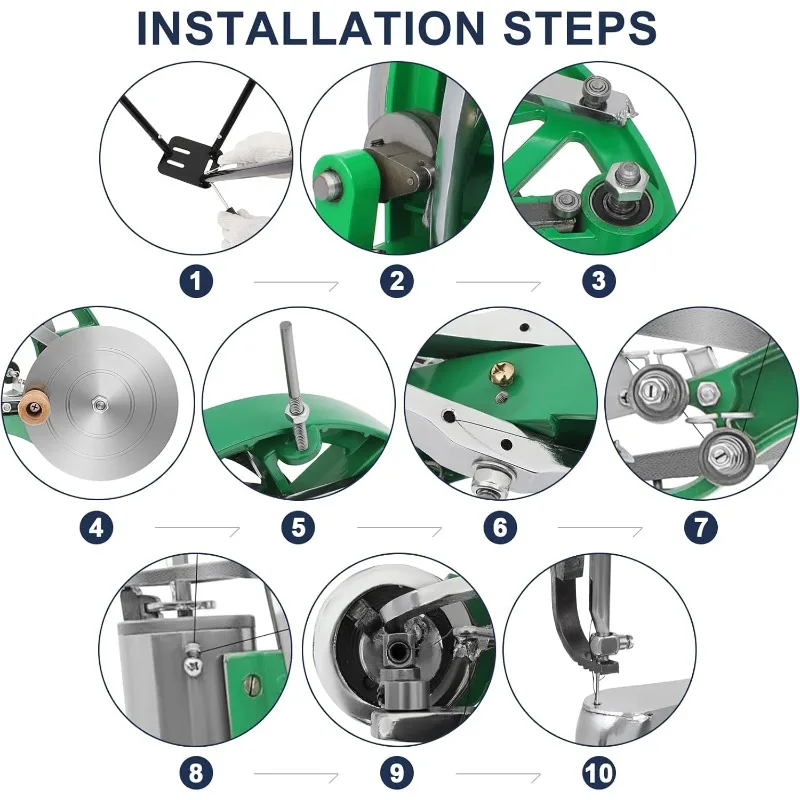 INSTALLATION STEPS

1

2

3

4

5

6

7

8

9

10