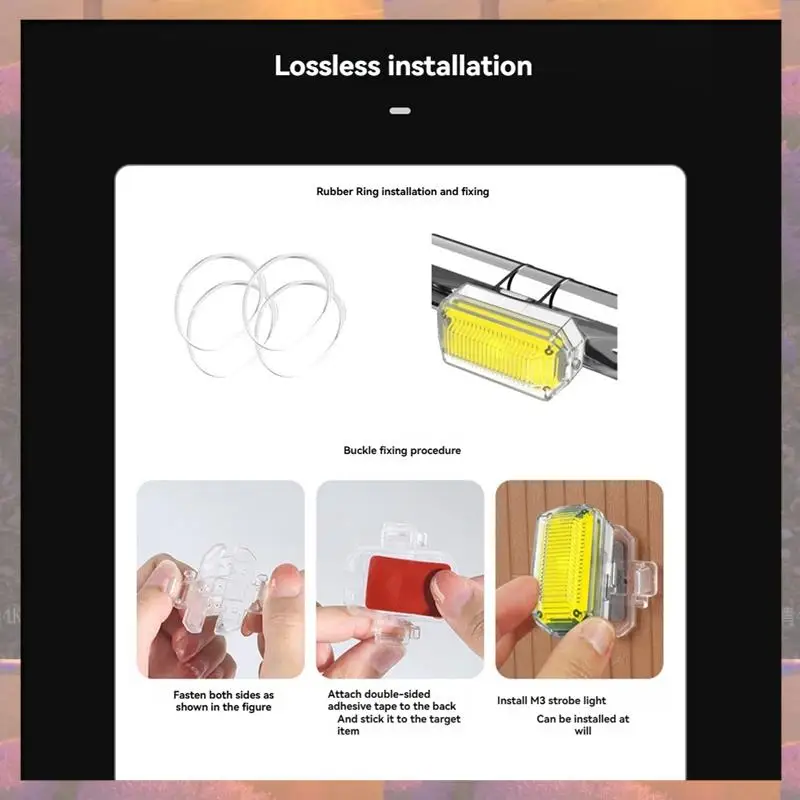 Lossless installation

Rubber Ring installation and fixing

Buckle fixing procedure

Fasten both sides as shown in the figure

Attach double-sided adhesive tape to the back And stick it to the target item

Install M3 strobe light Can be installed at will