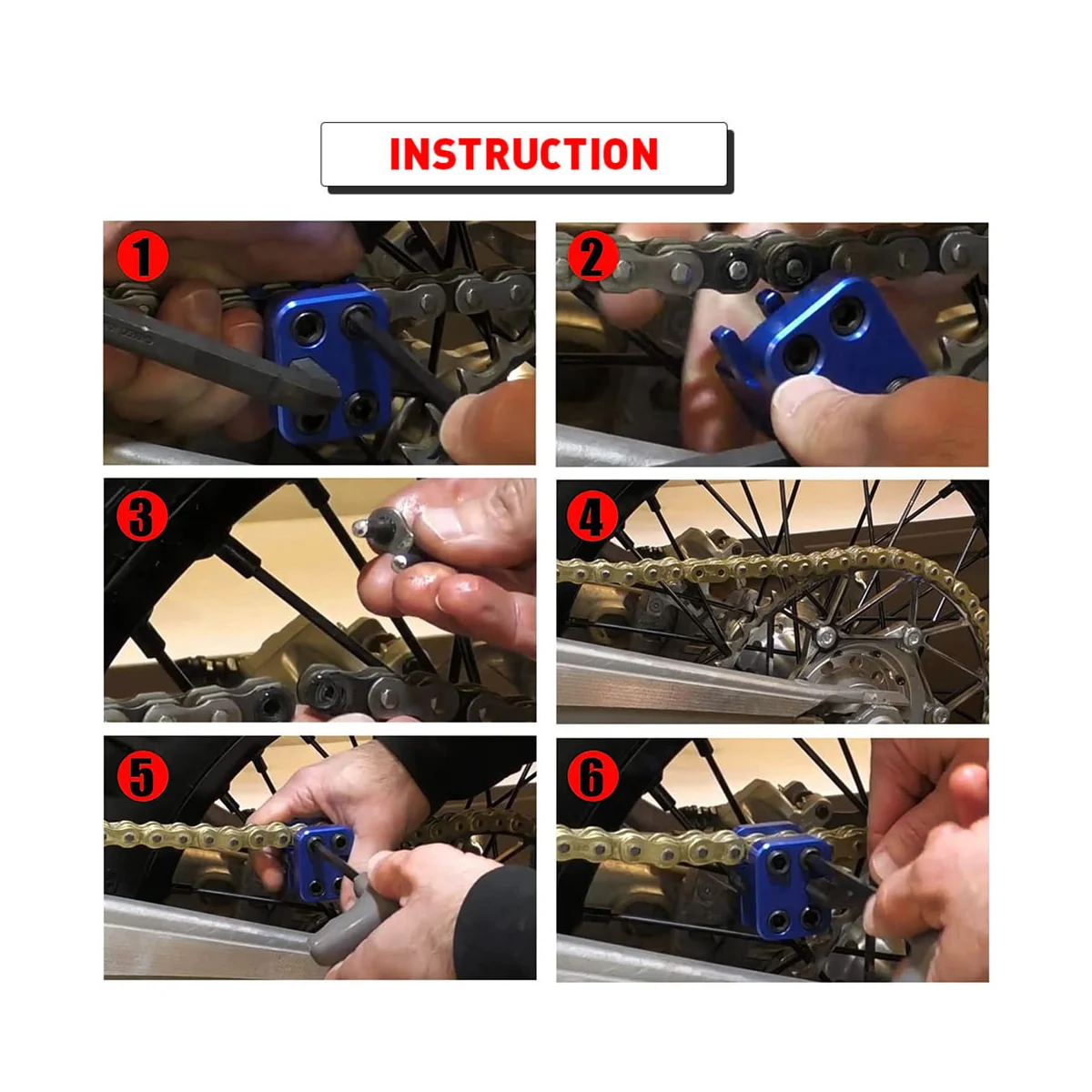 INSTRUCTION

1

2

3

4

5

6