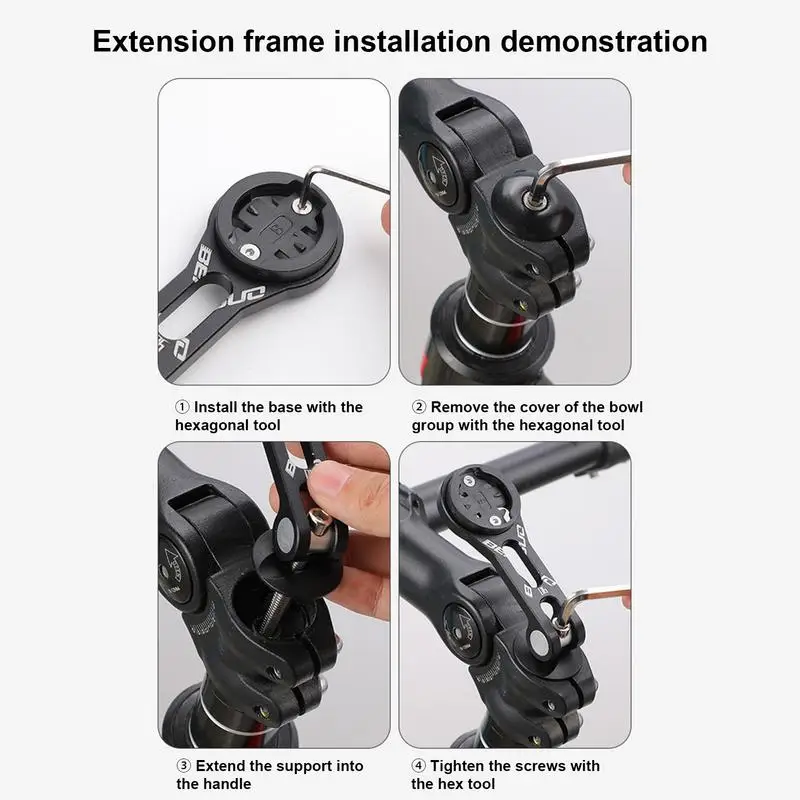 Extension frame installation demonstration

① Install the base with the hexagonal tool

② Remove the cover of the bowl group with the hexagonal tool

③ Extend the support into the handle

④ Tighten the screws with the hex tool