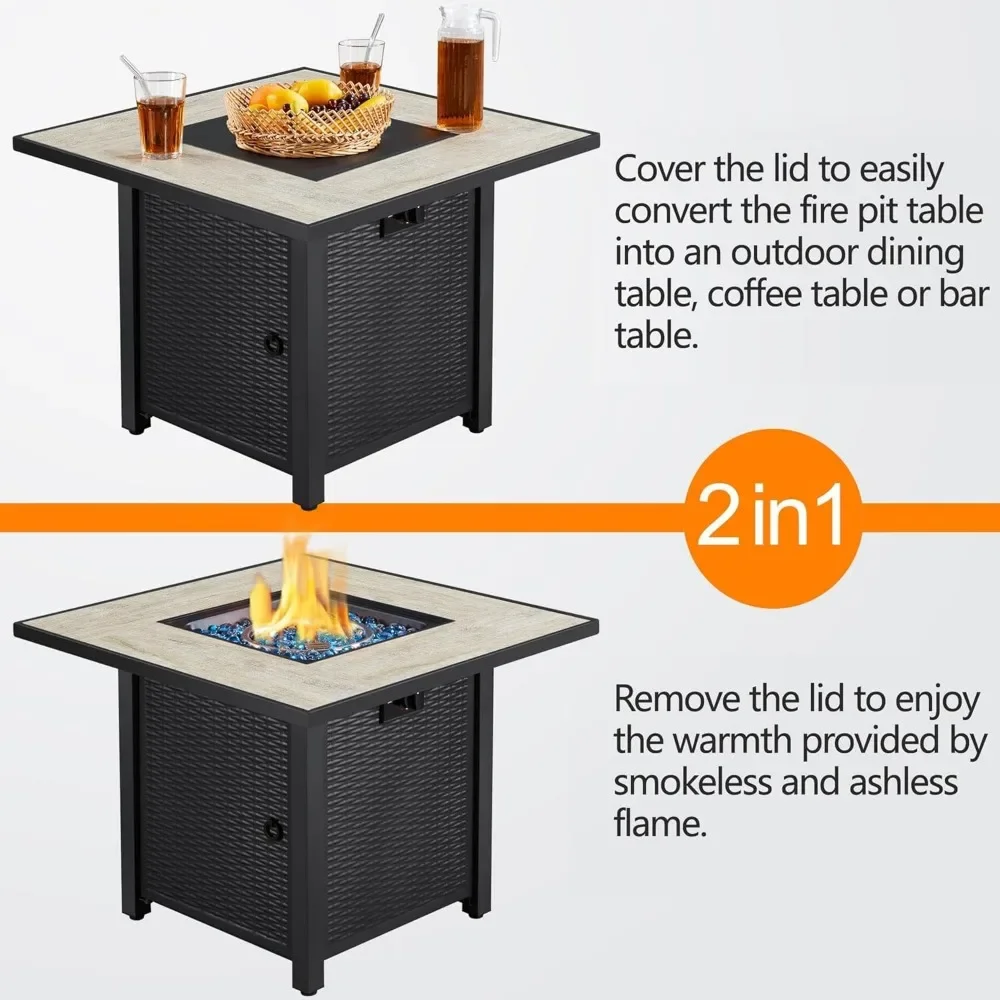 Cover the lid to easily convert the fire pit table into an outdoor dining table, coffee table or bar table.

2in1

Remove the lid to enjoy the warmth provided by smokeless and ashless flame.