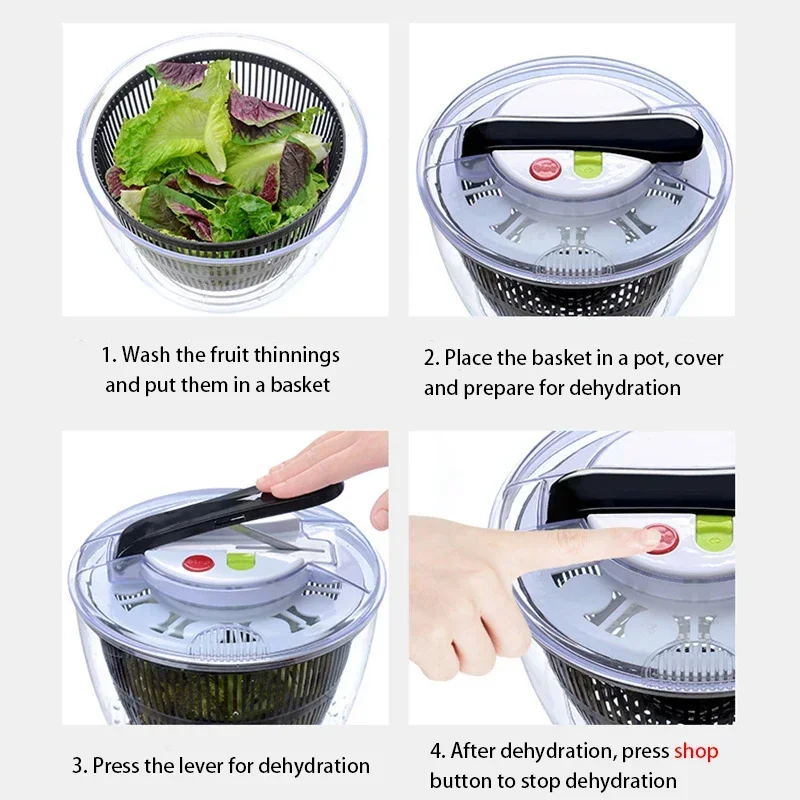 1. Wash the fruit thinnings and put them in a basket

2. Place the basket in a pot, cover and prepare for dehydration

3. Press the lever for dehydration

4. After dehydration, press shop button to stop dehydration