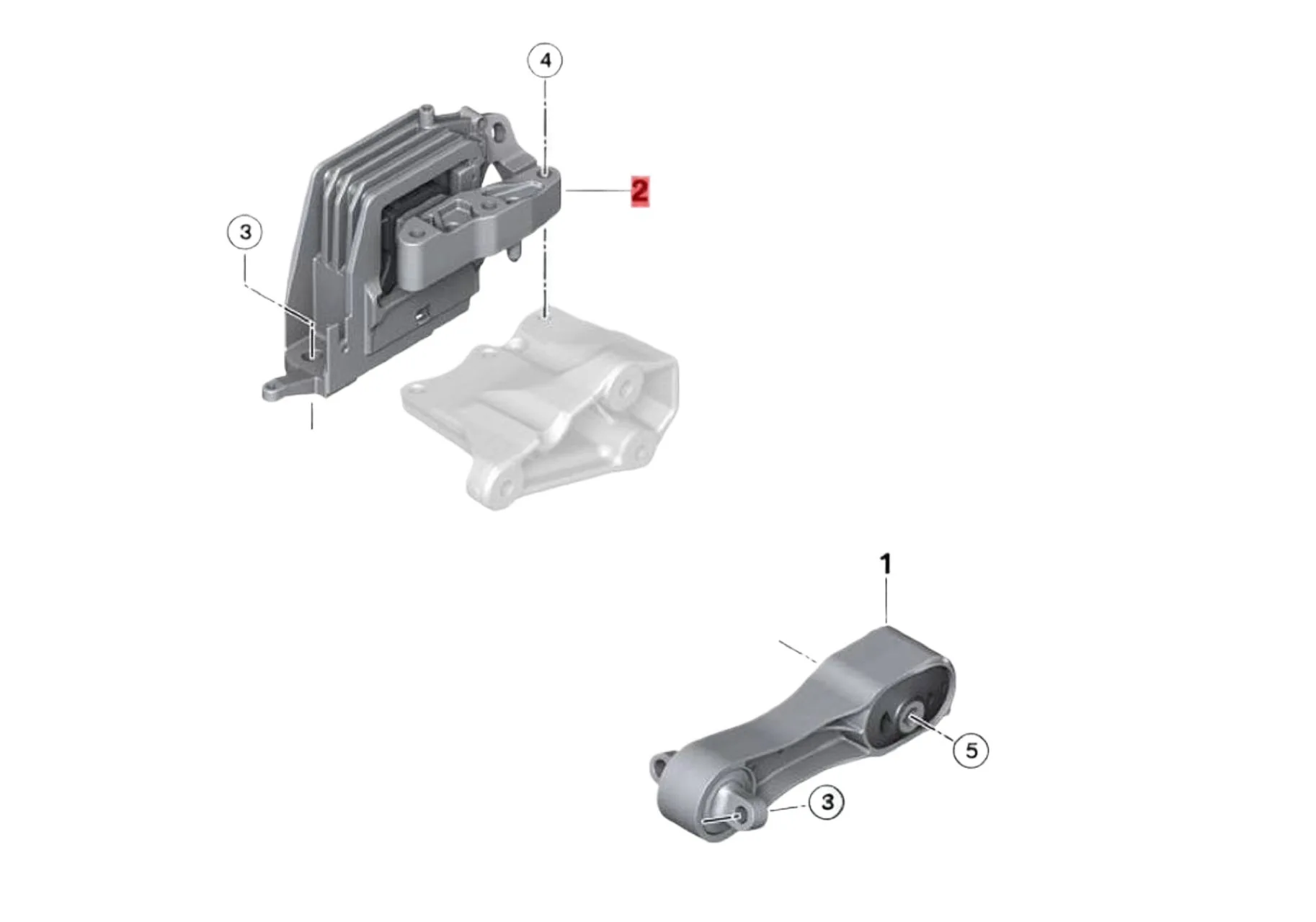 4
2
3
1
5
3