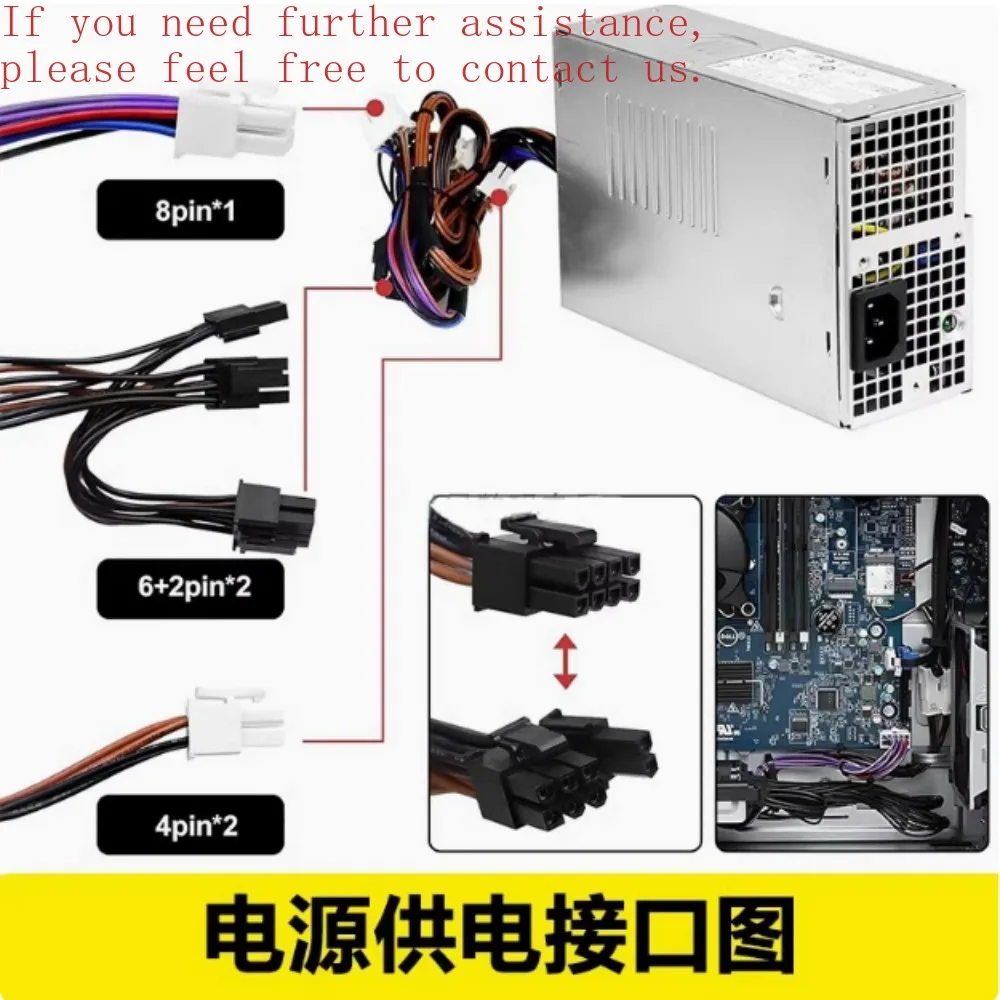 If you need further assistance, please feel free to contact us.

8pin*1

6+2pin*2

4pin*2

电源供电接口图