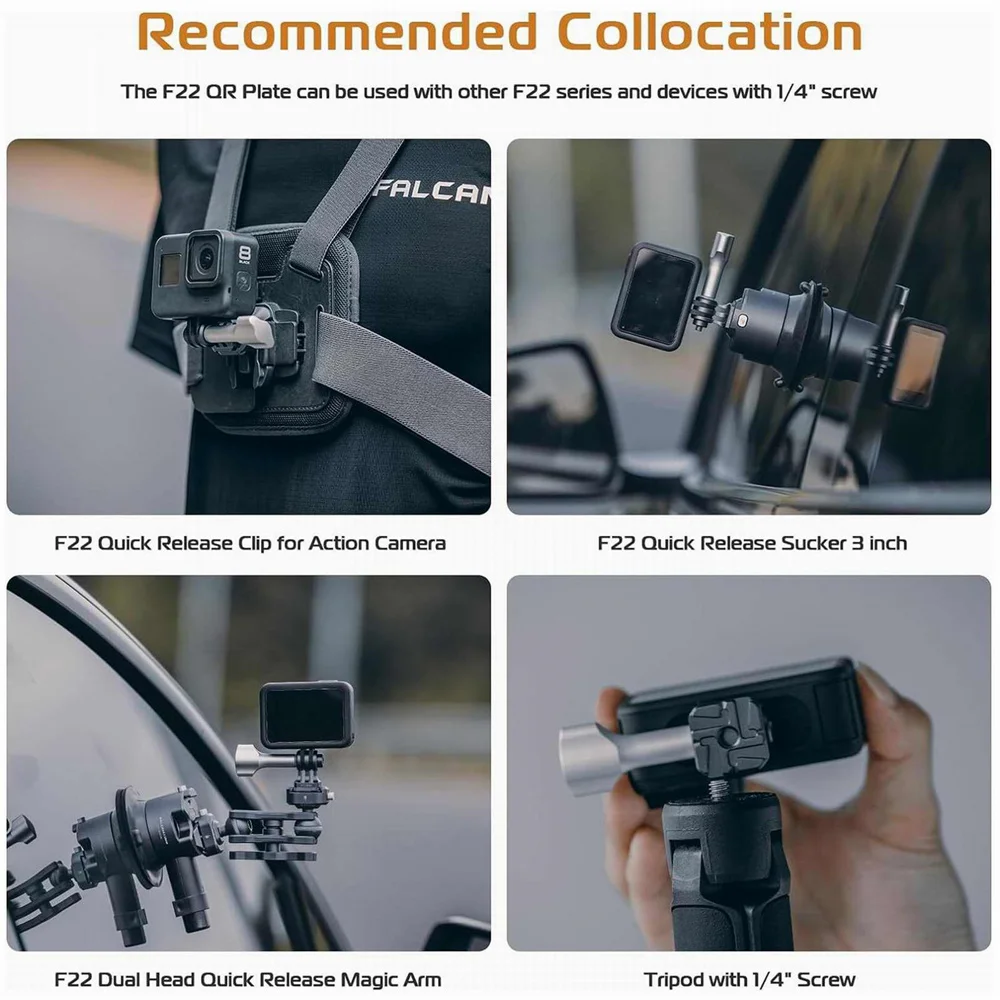 Recommended Collocation

The F22 QR Plate can be used with other F22 series and devices with 1/4" screw

FALCAM

8 BLACK

F22 Quick Release Clip for Action Camera

F22 Quick Release Sucker 3 inch

F22 Dual Head Quick Release Magic Arm

Tripod with 1/4" Screw