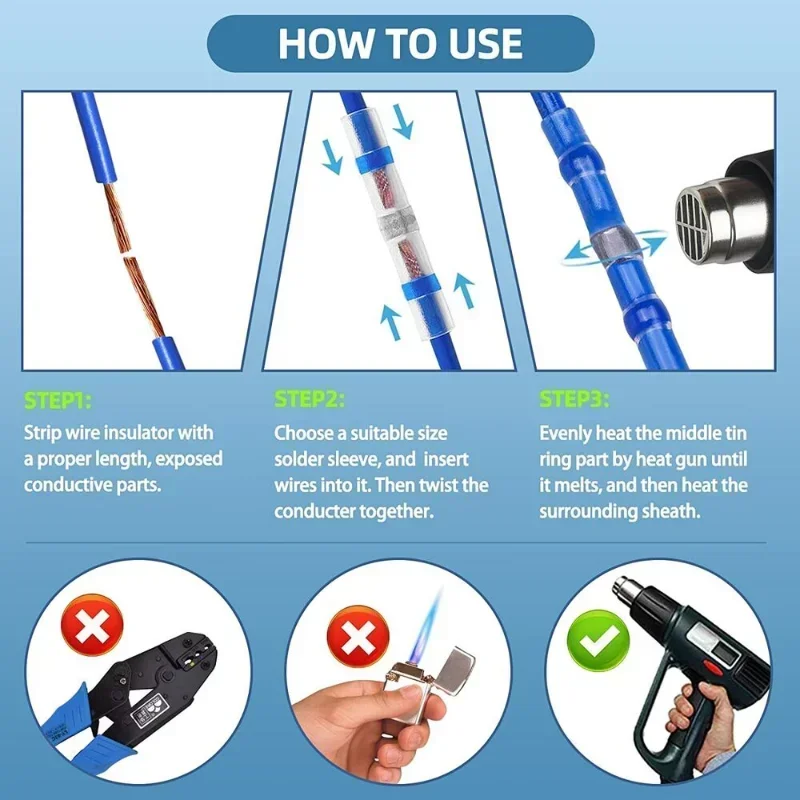 HOW TO USE

STEP1:
Strip wire insulator with a proper length, exposed conductive parts.

STEP2:
Choose a suitable size solder sleeve, and insert wires into it. Then twist the conducter together.

STEP3:
Evenly heat the middle tin ring part by heat gun until it melts, and then heat the surrounding sheath.