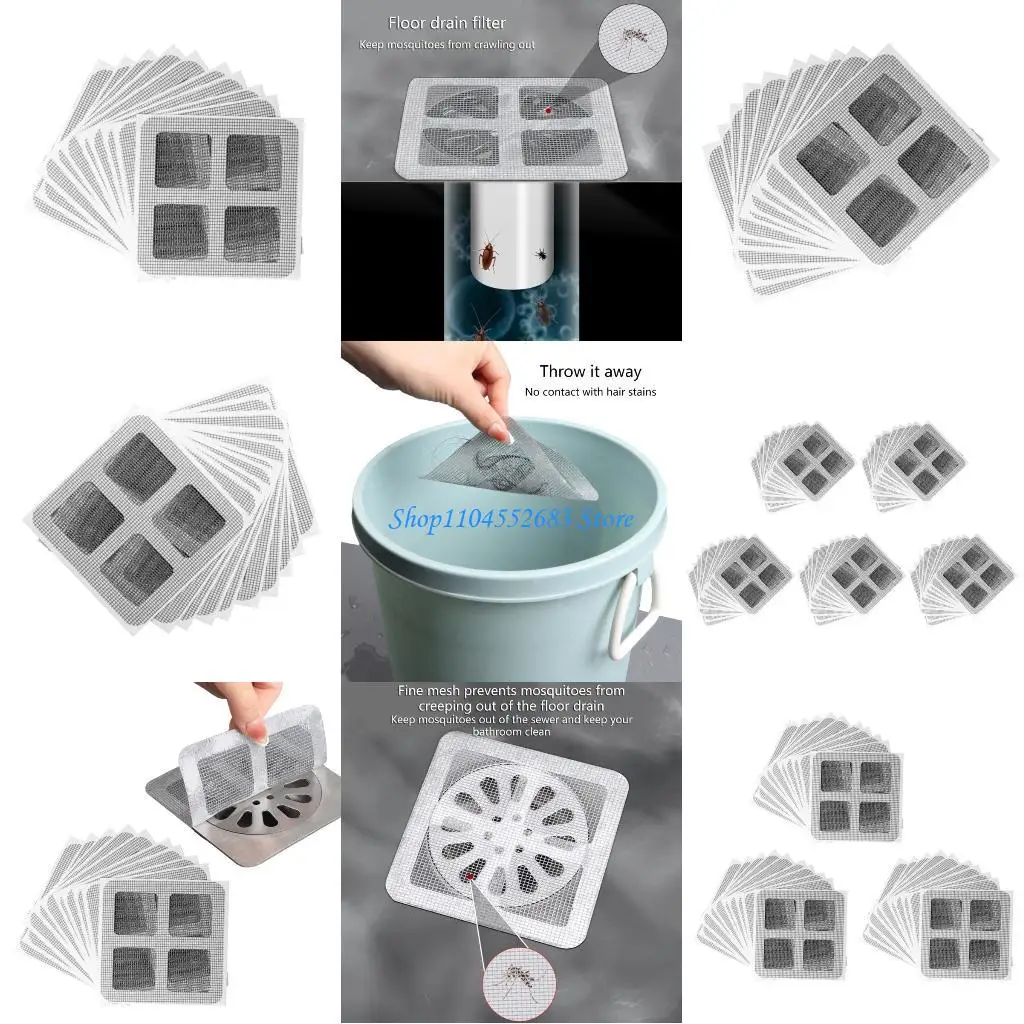 Floor drain filter
Keep mosquitoes from crawling out

Throw it away
No contact with hair stains

Shop1104552683 Store

Fine mesh prevents mosquitoes from creeping out of the floor drain
Keep mosquitoes out of the sewer and keep your bathroom clean