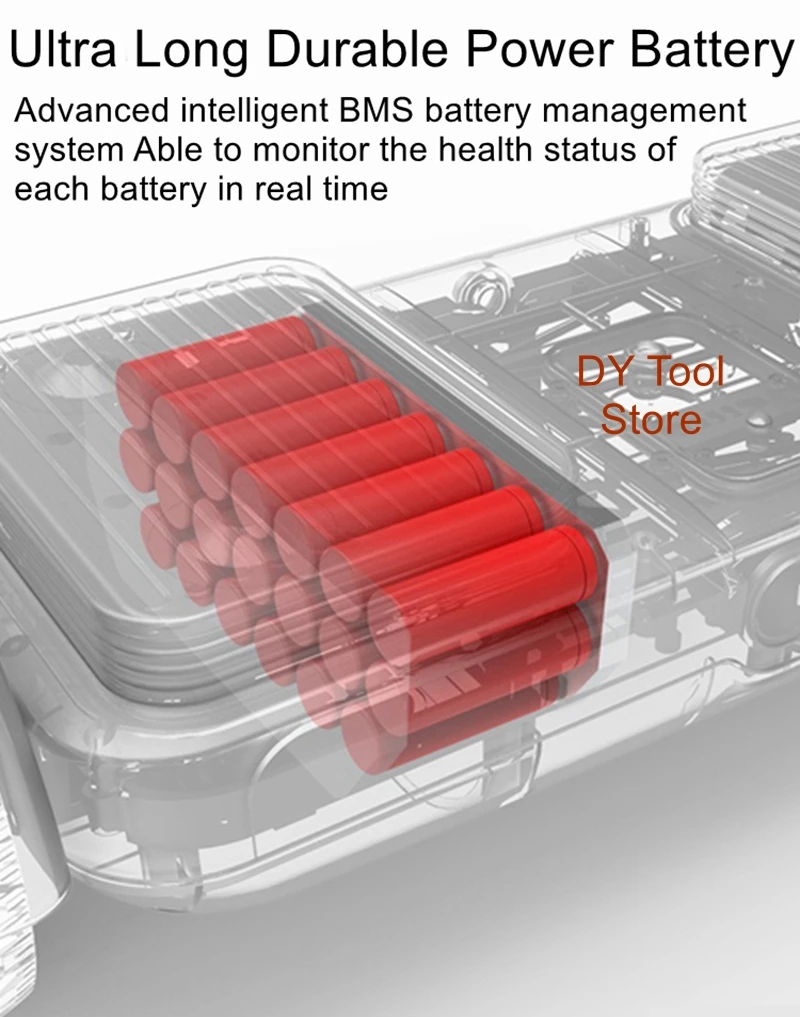 Ultra Long Durable Power Battery

Advanced intelligent BMS battery management system Able to monitor the health status of each battery in real time

DY Tool Store